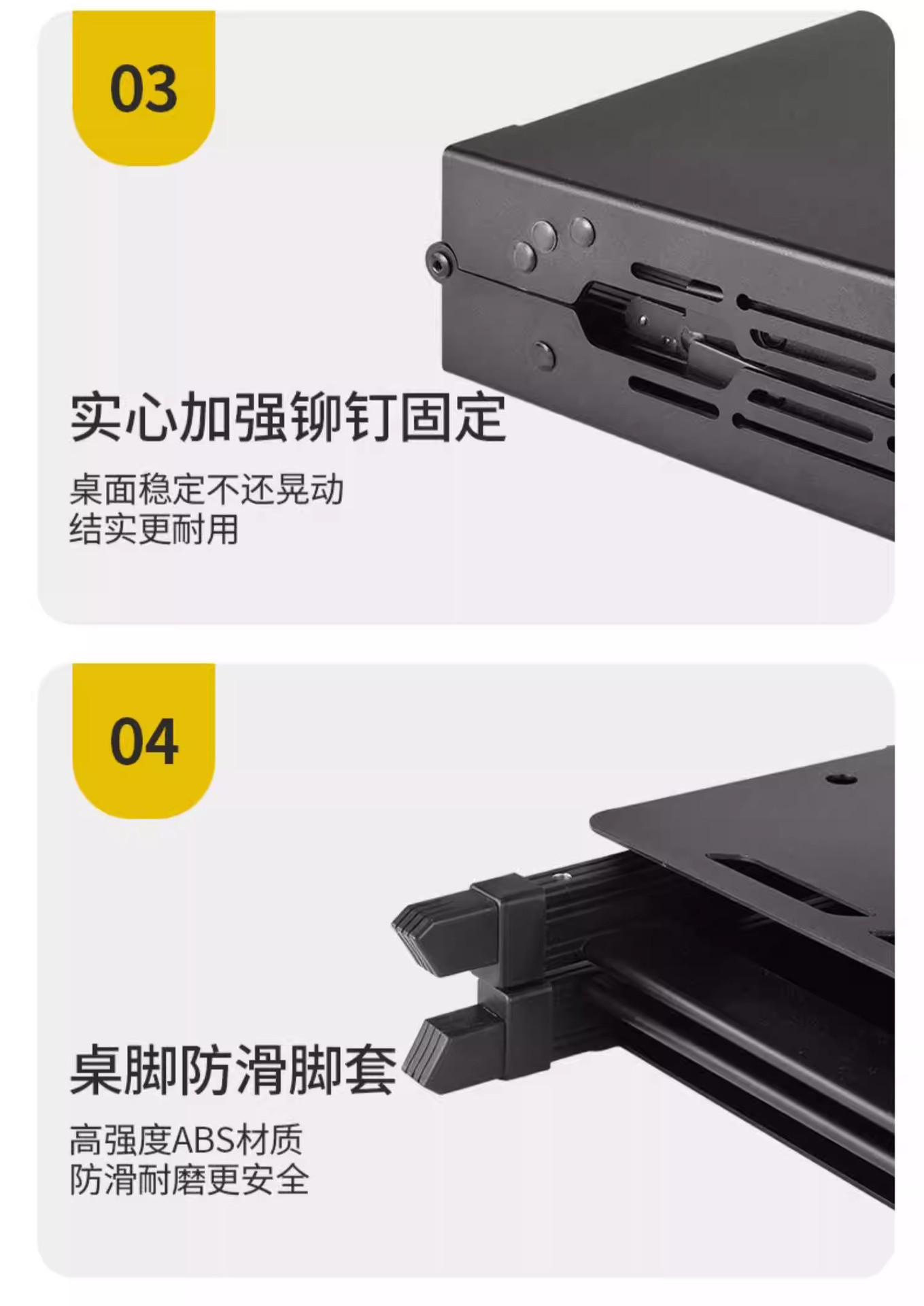 03

实心加强铆钉固定

桌面稳定不还晃动
结实更耐用

04

桌脚防滑脚套

高强度ABS材质
防滑耐磨更安全