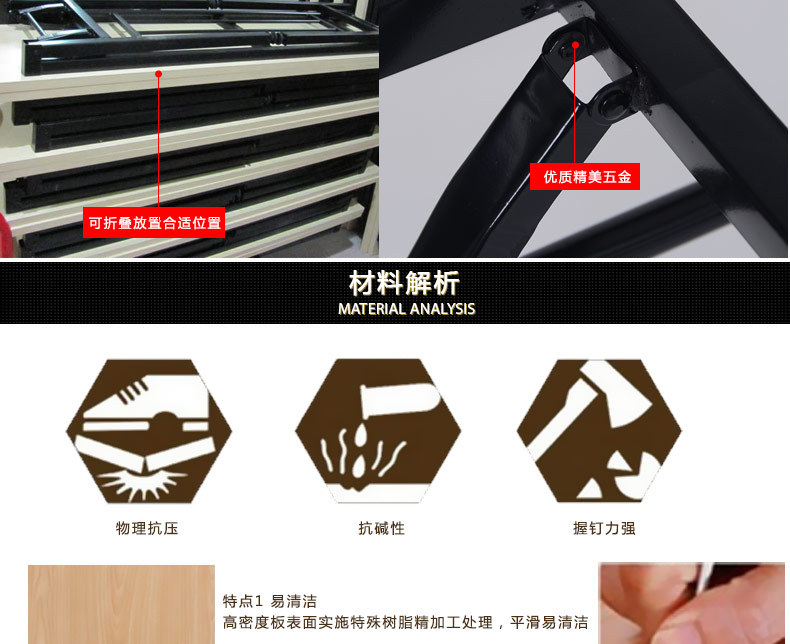 可折叠放置合适位置

优质精美五金

材料解析
MATERIAL ANALYSIS

物理抗压

抗碱性

握钉力强

特点1 易清洁
高密度板表面实施特殊树脂精加工处理，平滑易清洁