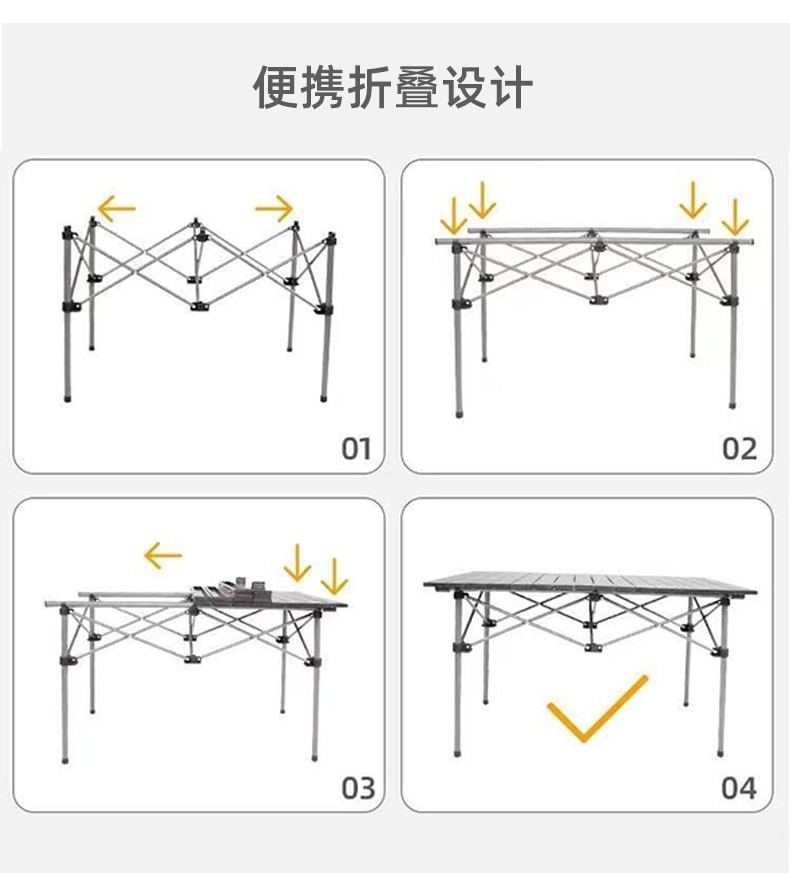 便携折叠设计

01

02

03

04