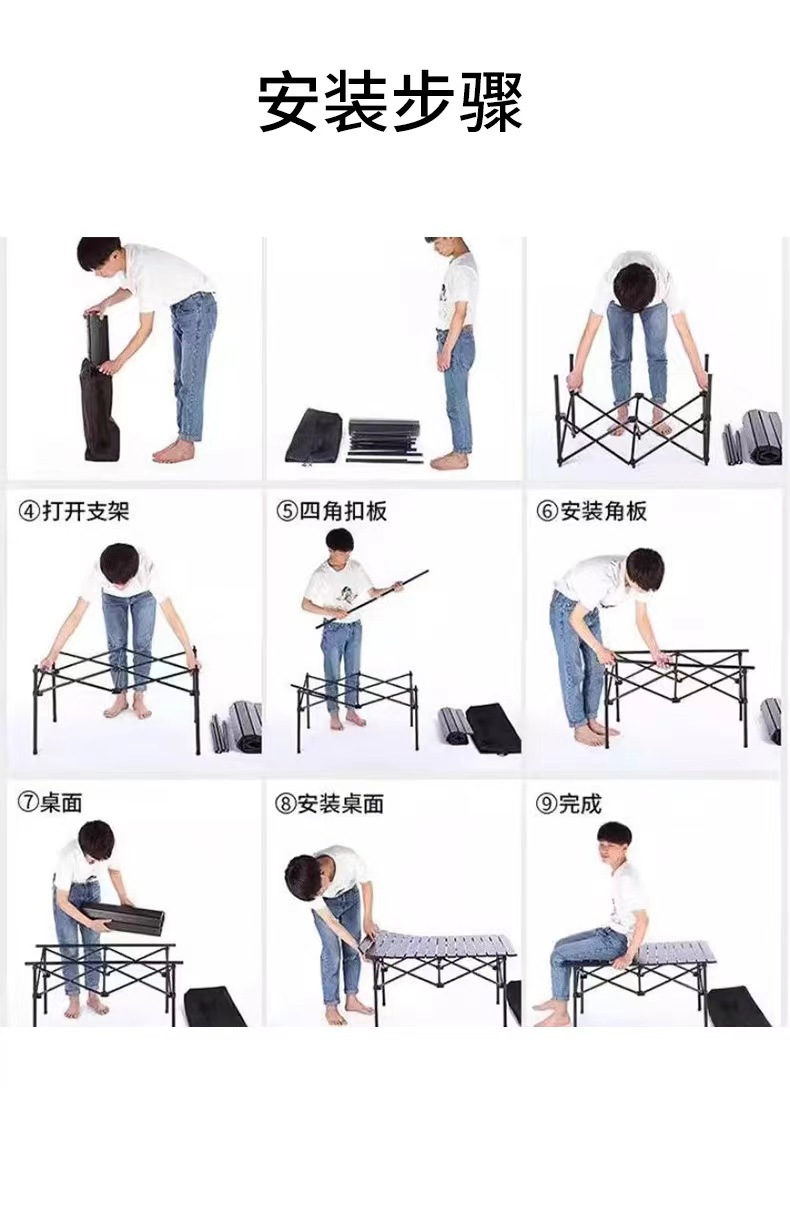 安装步骤

④打开支架

⑤四角扣板

⑥安装角板

⑦桌面

⑧安装桌面

⑨完成