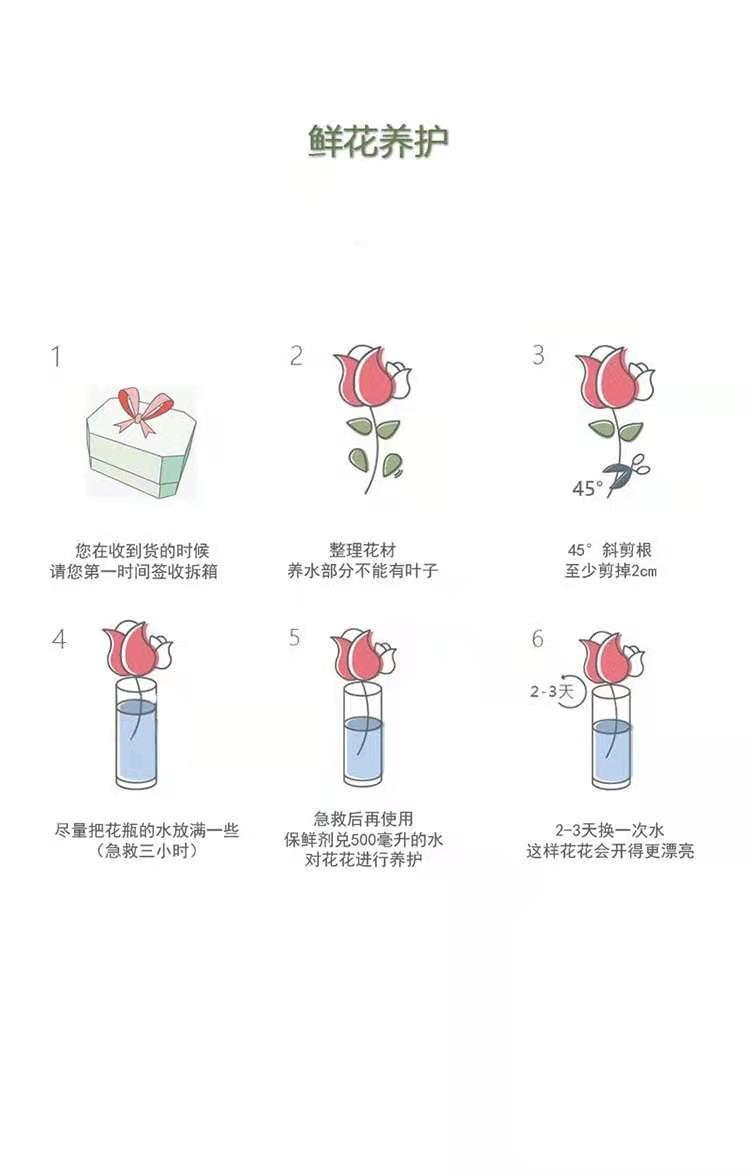 鲜花养护

1

您在收到货的时候
请您第一时间签收拆箱

2

整理花材
养水部分不能有叶子

3

45°

45° 斜剪根
至少剪掉2cm

4

尽量把花瓶的水放满一些
（急救三小时）

5

急救后再使用
保鲜剂兑500毫升的水
对花花进行养护

6

2-3天

2-3天换一次水
这样花花会开得更漂亮