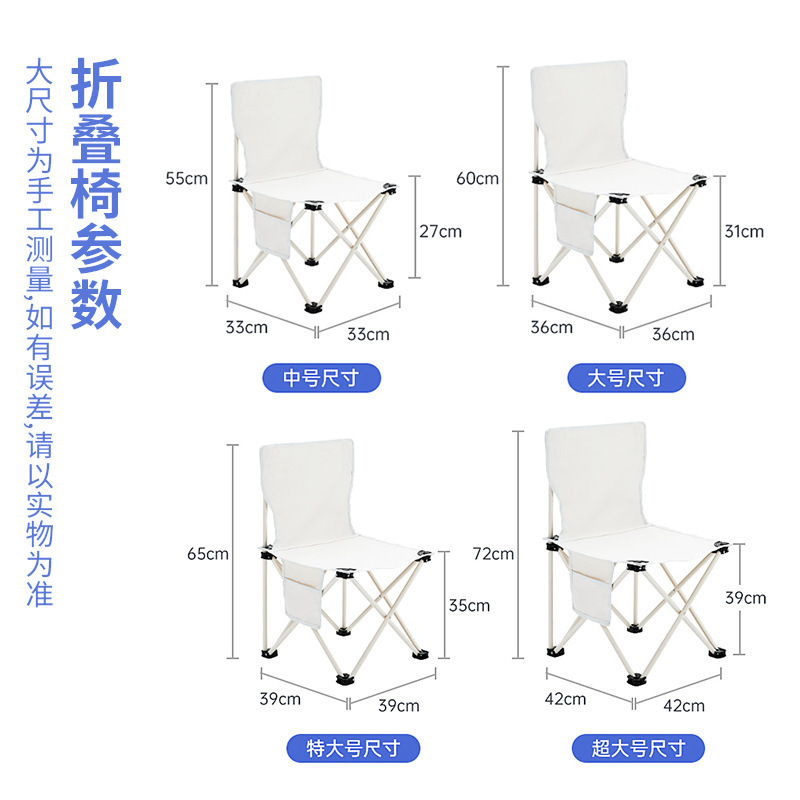 折叠椅参数

大尺寸为手工测量,如有误差,请以实物为准

55cm
27cm
33cm
33cm
中号尺寸

60cm
31cm
36cm
36cm
大号尺寸

65cm
35cm
39cm
39cm
特大号尺寸

72cm
39cm
42cm
42cm
超大号尺寸