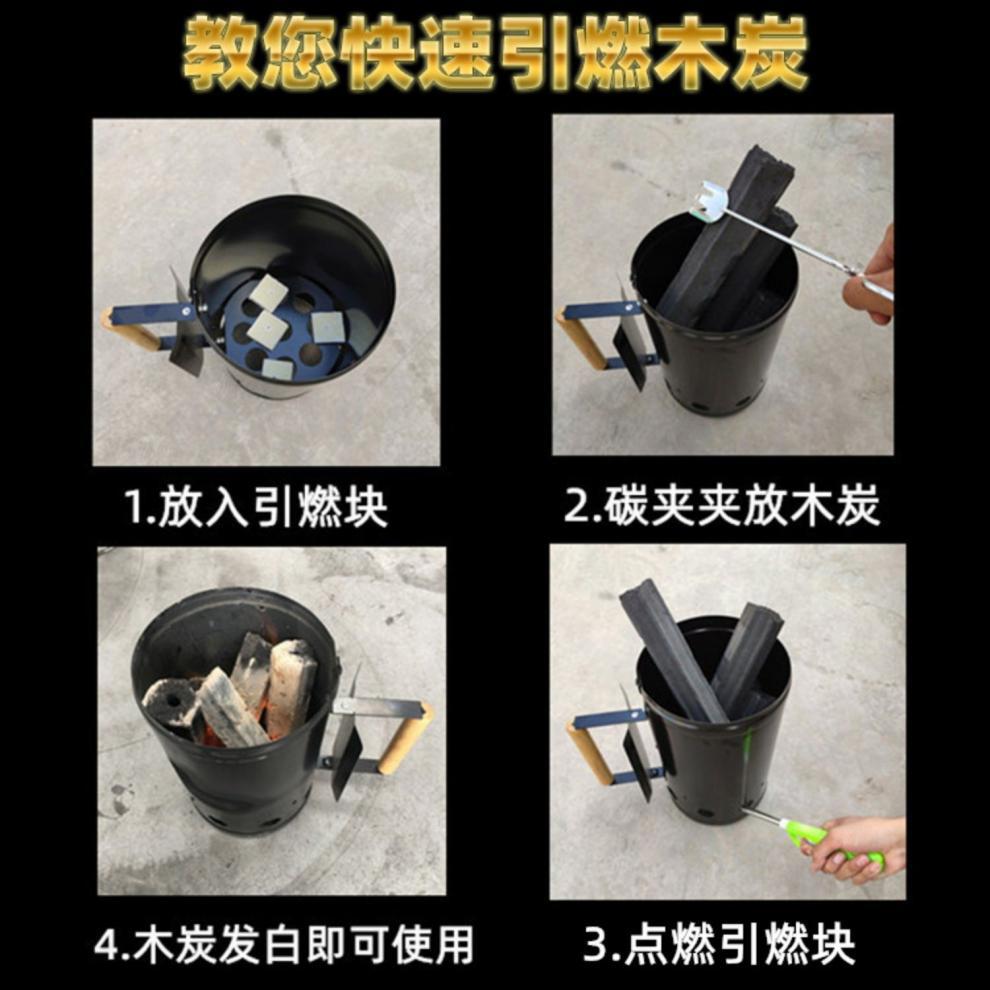 教您快速引燃木炭

1.放入引燃块

2.碳夹夹放木炭

4.木炭发白即可使用

3.点燃引燃块