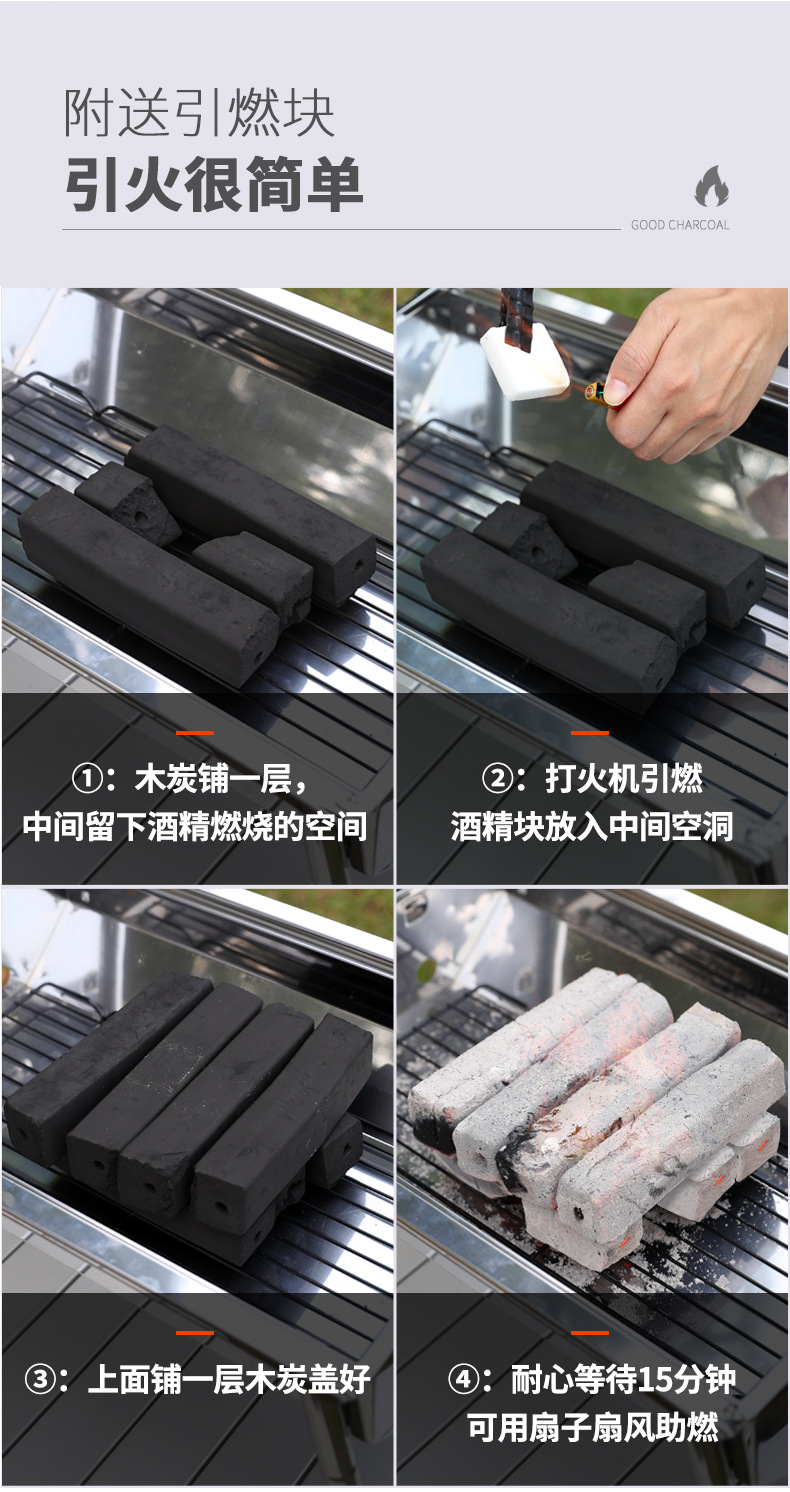 附送引燃块
引火很简单

GOOD CHARCOAL

①：木炭铺一层，
中间留下酒精燃烧的空间

②：打火机引燃
酒精块放入中间空洞

③：上面铺一层木炭盖好

④：耐心等待15分钟
可用扇子扇风助燃