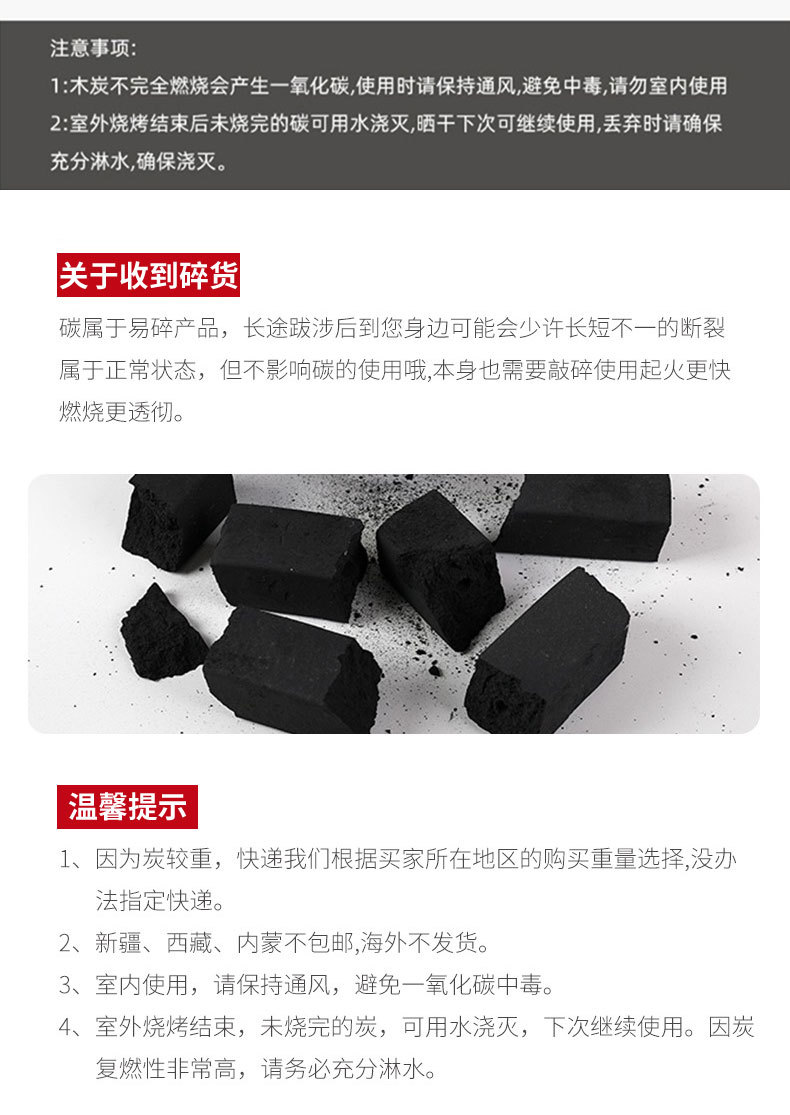 注意事项:

1:木炭不完全燃烧会产生一氧化碳,使用时请保持通风,避免中毒,请勿室内使用

2:室外烧烤结束后未烧完的碳可用水浇灭,晒干下次可继续使用,丢弃时请确保充分淋水,确保浇灭。

关于收到碎货

碳属于易碎产品，长途跋涉后到您身边可能会少许长短不一的断裂属于正常状态，但不影响碳的使用哦,本身也需要敲碎使用起火更快燃烧更透彻。

温馨提示

1、因为炭较重，快递我们根据买家所在地区的购买重量选择,没办法指定快递。

2、新疆、西藏、内蒙不包邮,海外不发货。

3、室内使用，请保持通风，避免一氧化碳中毒。

4、室外烧烤结束，未烧完的炭，可用水浇灭，下次继续使用。因炭复燃性非常高，请务必充分淋水。