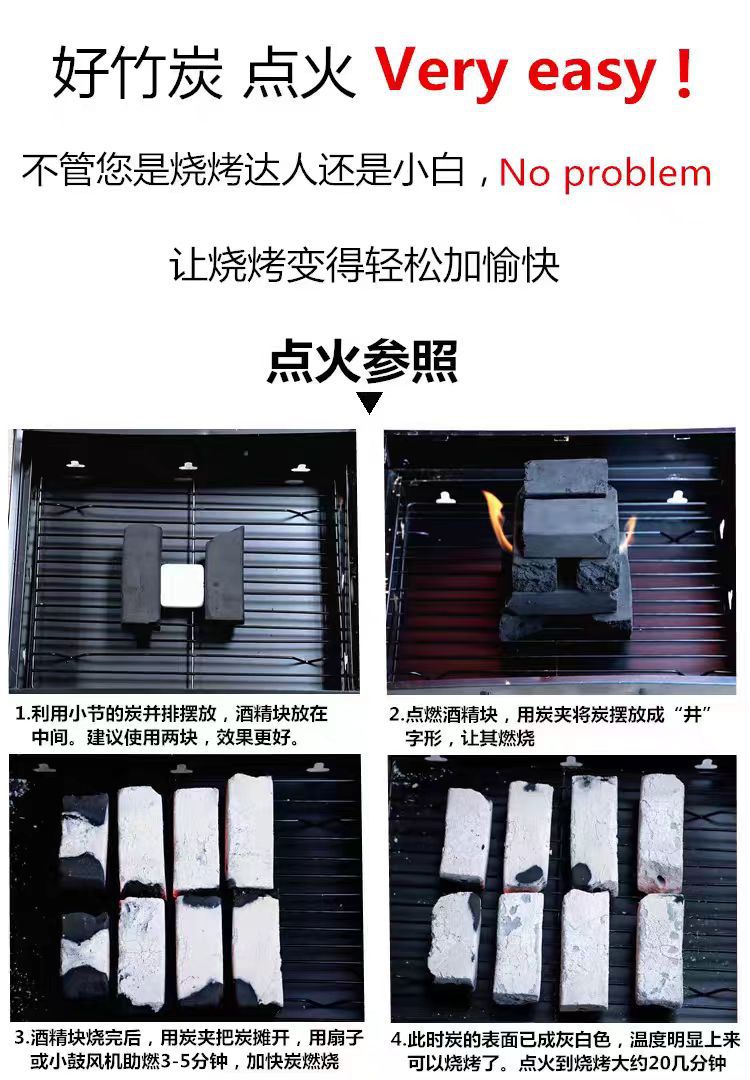 好竹炭 点火 Very easy！

不管您是烧烤达人还是小白，No problem

让烧烤变得轻松加愉快

点火参照

1.利用小节的炭并排摆放，酒精块放在中间。建议使用两块，效果更好。

2.点燃酒精块，用炭夹将炭摆放成“井”字形，让其燃烧

3.酒精块烧完后，用炭夹把炭摊开，用扇子或小鼓风机助燃3-5分钟，加快炭燃烧

4.此时炭的表面已成灰白色，温度明显上来可以烧烤了。点火到烧烤大约20几分钟