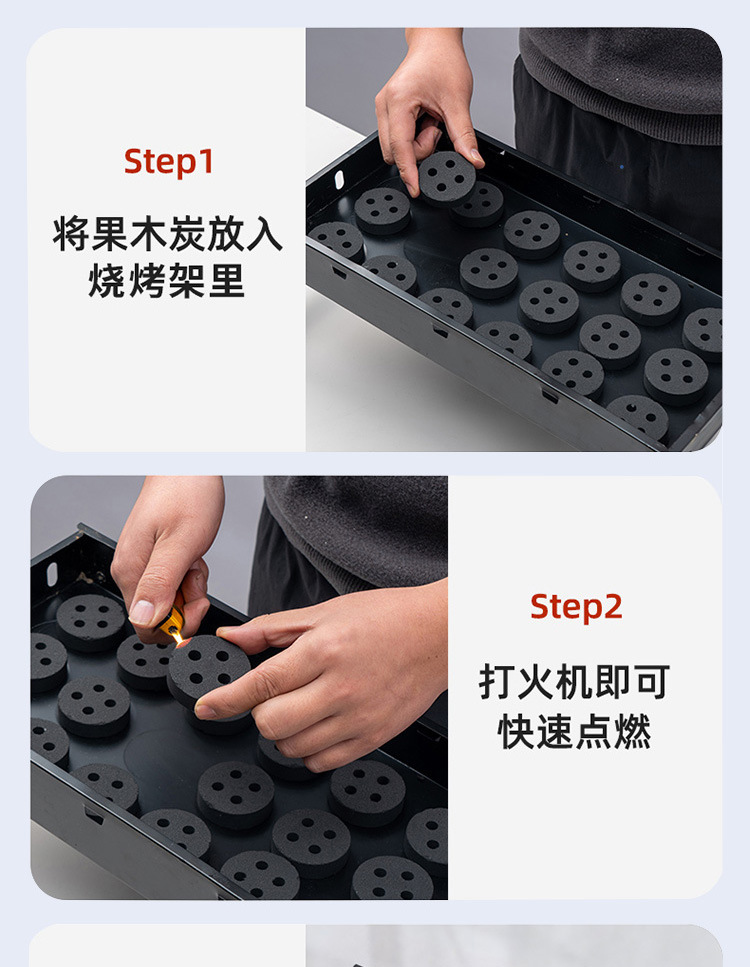 Step1

将果木炭放入烧烤架里

Step2

打火机即可快速点燃