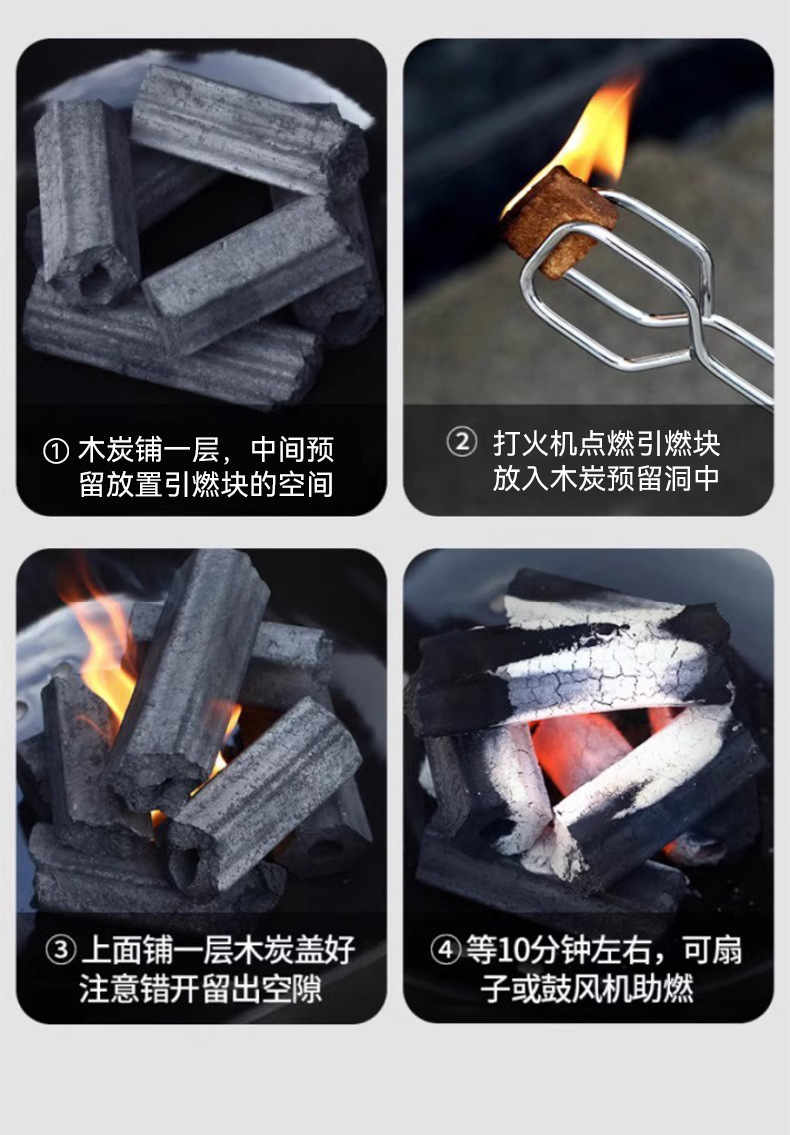 ① 木炭铺一层，中间预留放置引燃块的空间

② 打火机点燃引燃块放入木炭预留洞中

③ 上面铺一层木炭盖好注意错开留出空隙

④ 等10分钟左右，可扇子或鼓风机助燃