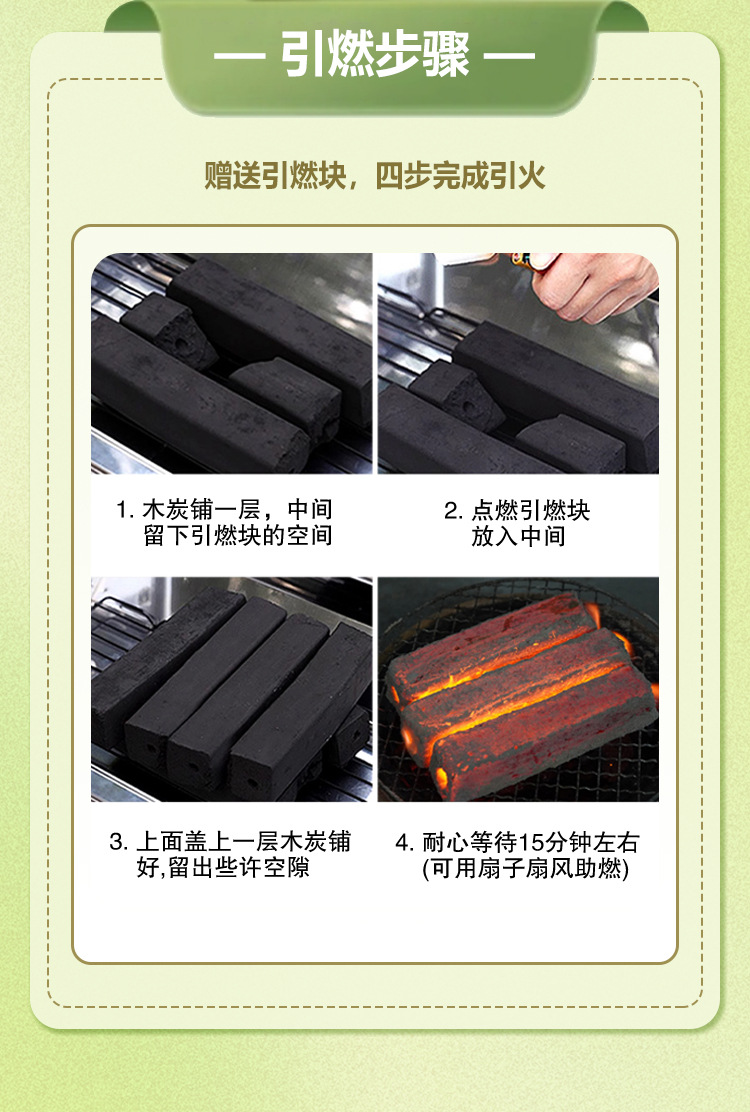 — 引燃步骤 —

赠送引燃块，四步完成引火

1. 木炭铺一层，中间留下引燃块的空间

2. 点燃引燃块放入中间

3. 上面盖上一层木炭铺好,留出些许空隙

4. 耐心等待15分钟左右(可用扇子扇风助燃)