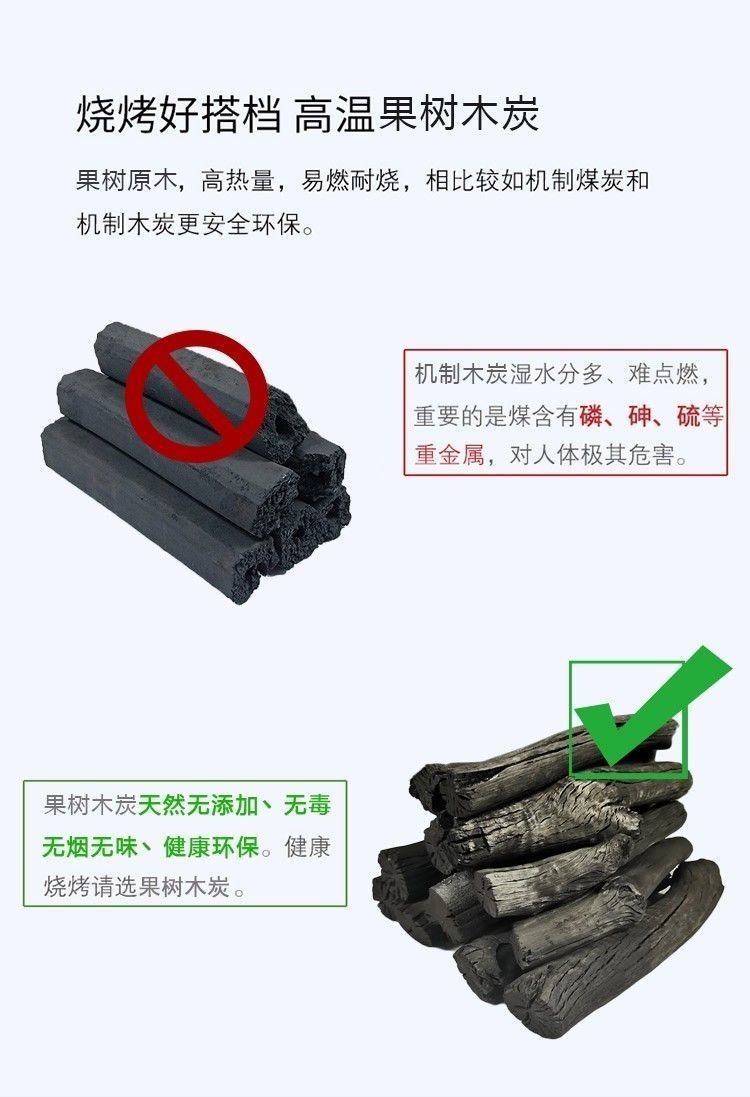 烧烤好搭档 高温果树木炭

果树原木，高热量，易燃耐烧，相比较如机制煤炭和机制木炭更安全环保。

机制木炭湿水分多、难点燃，重要的是煤含有磷、砷、硫等重金属，对人体极其危害。

果树木炭天然无添加、无毒无烟无味、健康环保。健康烧烤请选果树木炭。