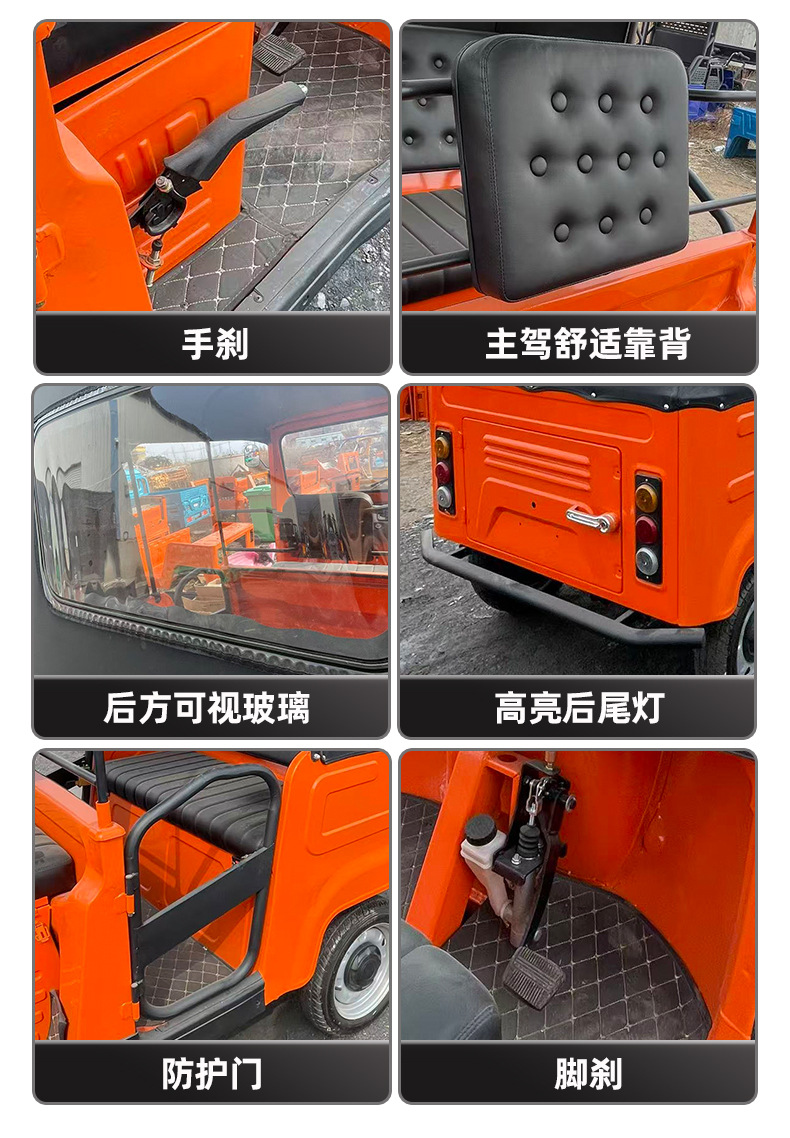 手刹

主驾舒适靠背

后方可视玻璃

高亮后尾灯

防护门

脚刹