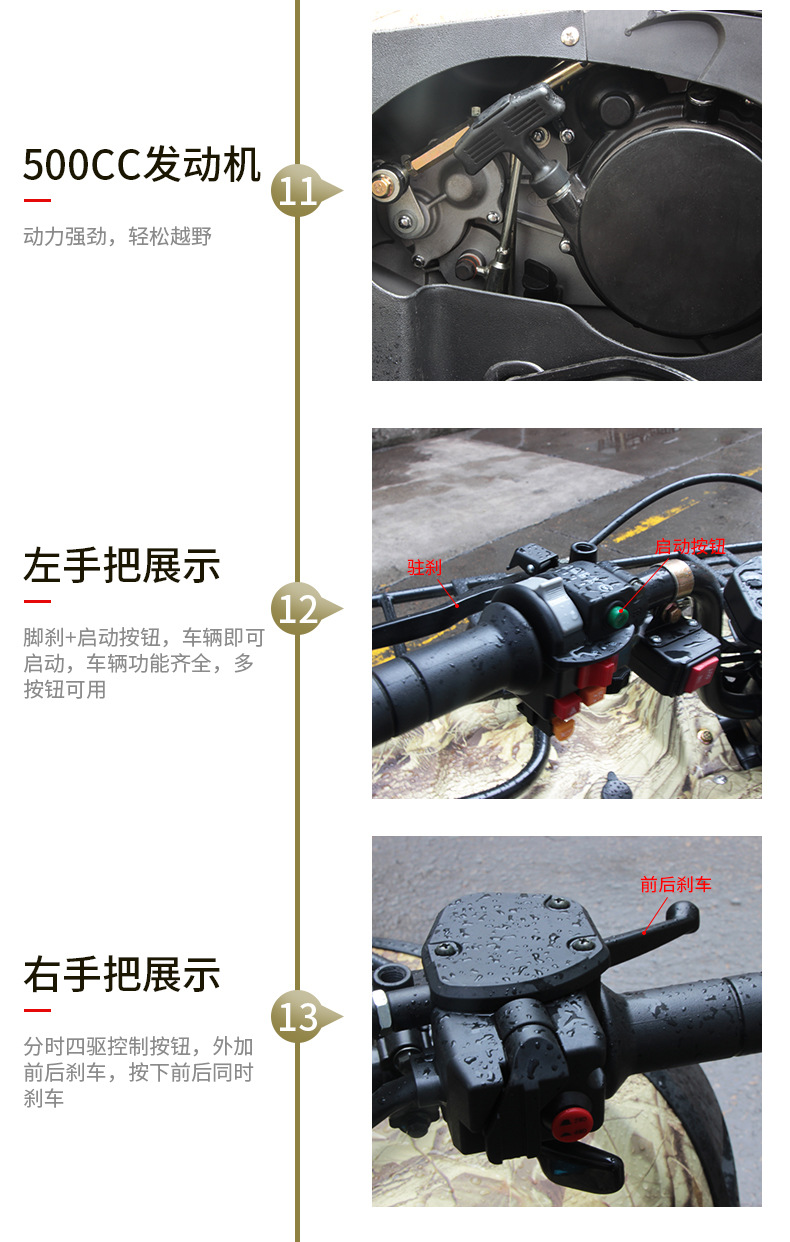 500CC发动机

11

动力强劲，轻松越野

左手把展示

12

脚刹+启动按钮，车辆即可启动，车辆功能齐全，多按钮可用

驻刹

启动按钮

右手把展示

13

分时四驱控制按钮，外加前后刹车，按下前后同时刹车

前后刹车