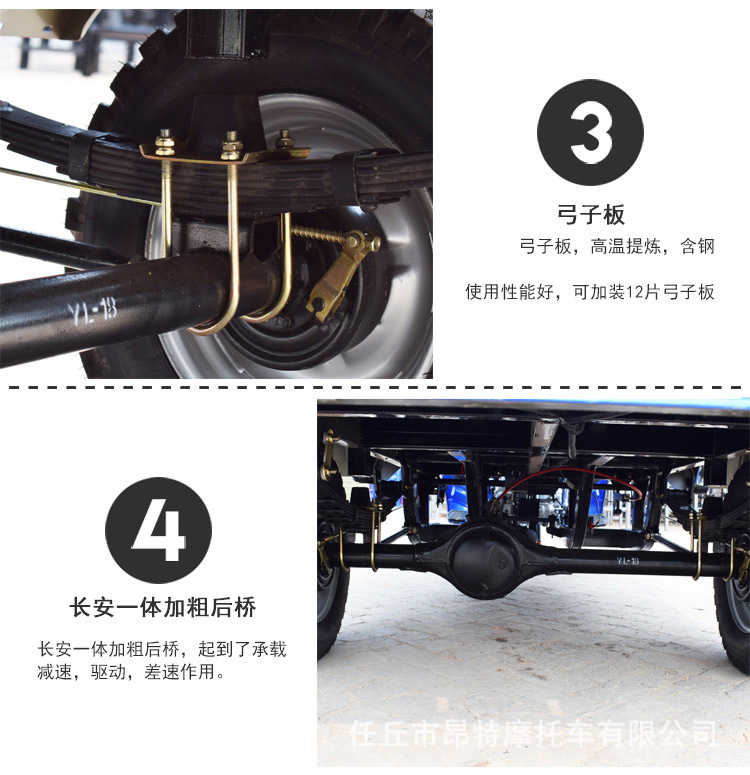 YL-18

3

弓子板

弓子板，高温提炼，含钢

使用性能好，可加装12片弓子板

4

长安一体加粗后桥

长安一体加粗后桥，起到了承载减速，驱动，差速作用。

YL-18

任丘市昂特摩托车有限公司