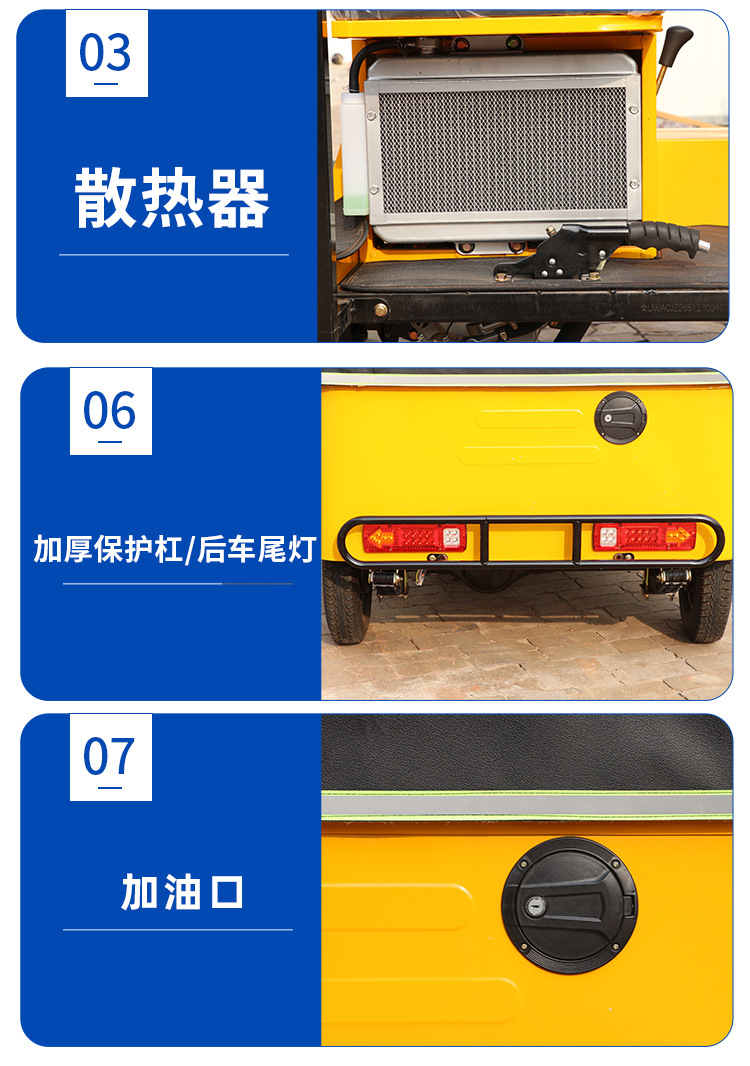 03

散热器

06

加厚保护杠/后车尾灯

07

加油口