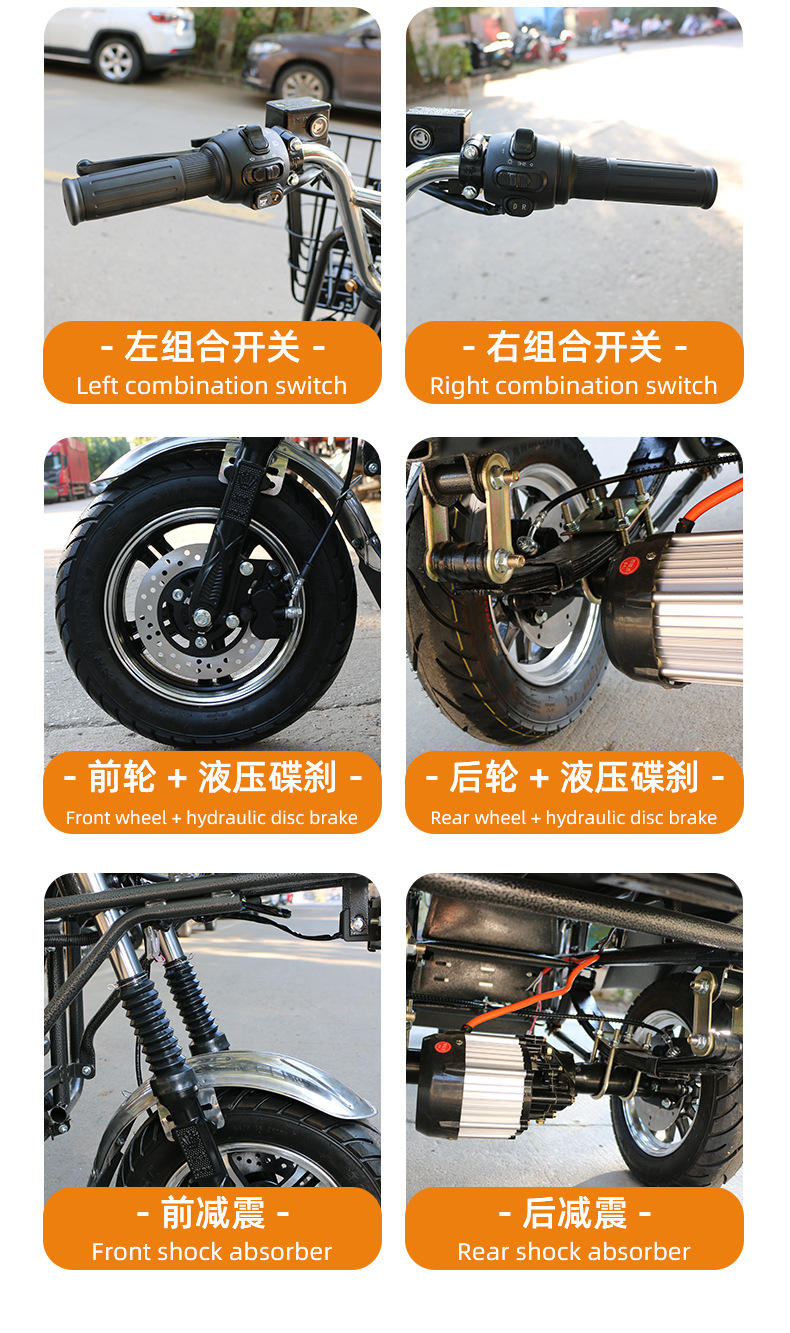 - 左组合开关 -
Left combination switch

- 右组合开关 -
Right combination switch

- 前轮 + 液压碟刹 -
Front wheel + hydraulic disc brake

- 后轮 + 液压碟刹 -
Rear wheel + hydraulic disc brake

- 前减震 -
Front shock absorber

- 后减震 -
Rear shock absorber