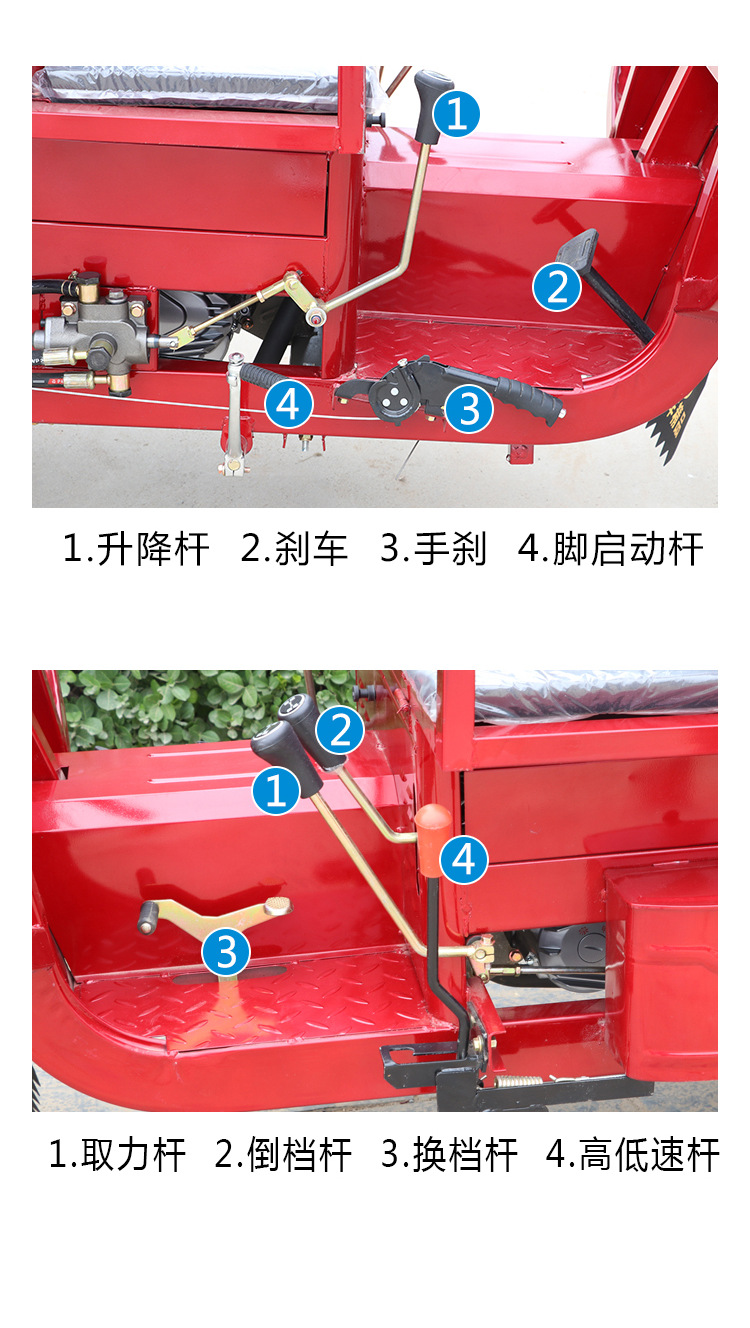 1
2
4
3

1.升降杆 2.刹车 3.手刹 4.脚启动杆

2
1
4
3

1.取力杆 2.倒档杆 3.换档杆 4.高低速杆