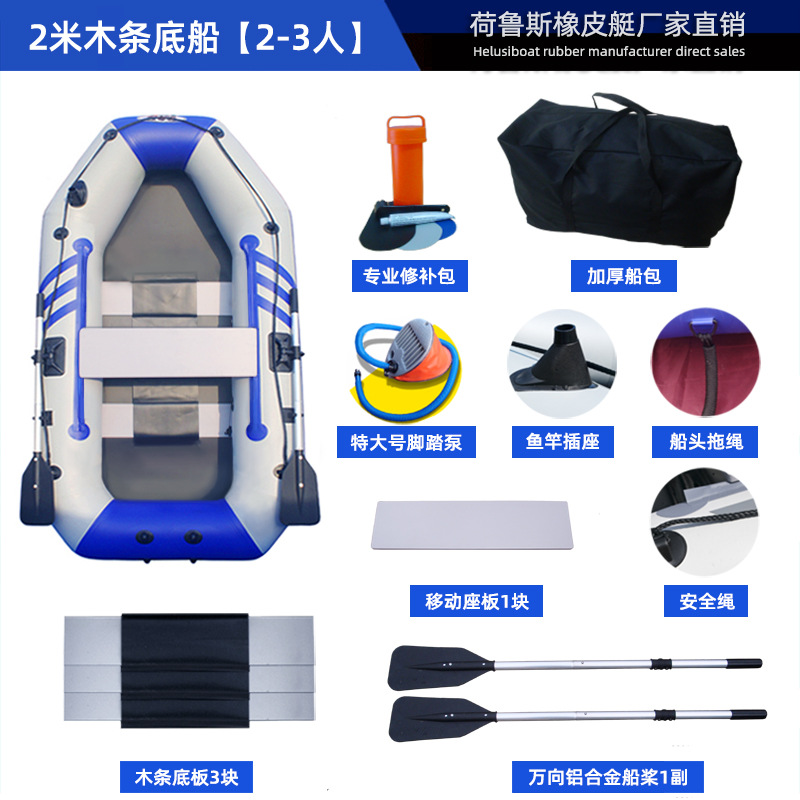 2米木条底船【2-3人】

荷鲁斯橡皮艇厂家直销
Helusiboat rubber manufacturer direct sales

专业修补包

加厚船包

特大号脚踏泵

鱼竿插座

船头拖绳

移动座板1块

安全绳

木条底板3块

万向铝合金船桨1副