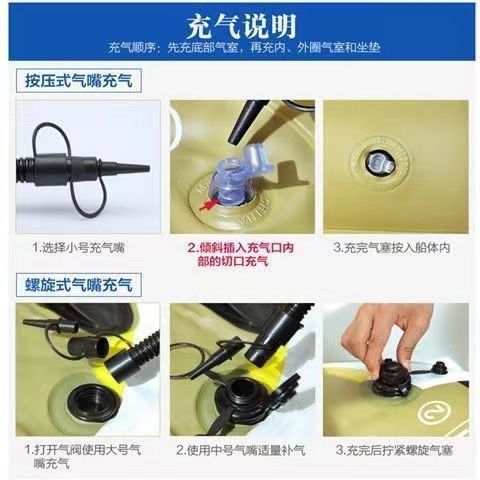 充气说明

充气顺序：先充底部气室，再充内、外圈气室和坐垫

按压式气嘴充气

1.选择小号充气嘴

2.倾斜插入充气口内部的切口充气

3.充完气塞按入船体内

螺旋式气嘴充气

1.打开气阀使用大号气嘴充气

2.使用中号气嘴适量补气

3.充完后拧紧螺旋气塞