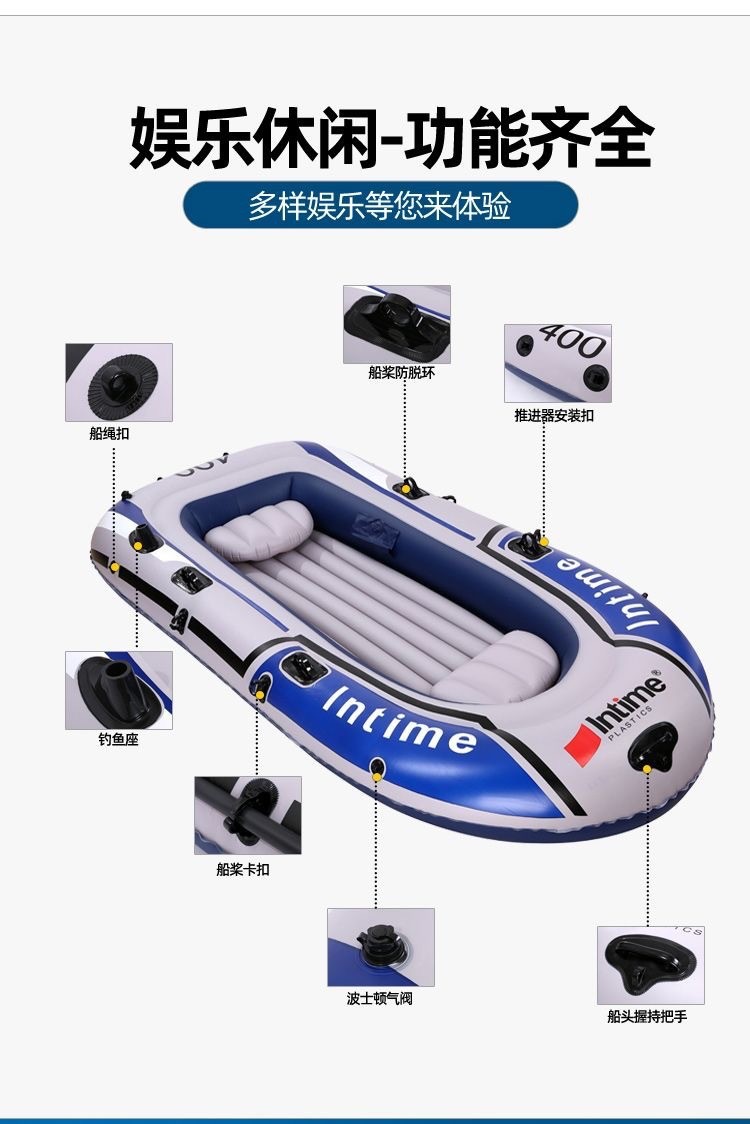 娱乐休闲-功能齐全

多样娱乐等您来体验

船桨防脱环

400

推进器安装扣

船绳扣

400

Intime

Intime

Intime®
PLASTICS

钓鱼座

船桨卡扣

波士顿气阀

船头握持把手