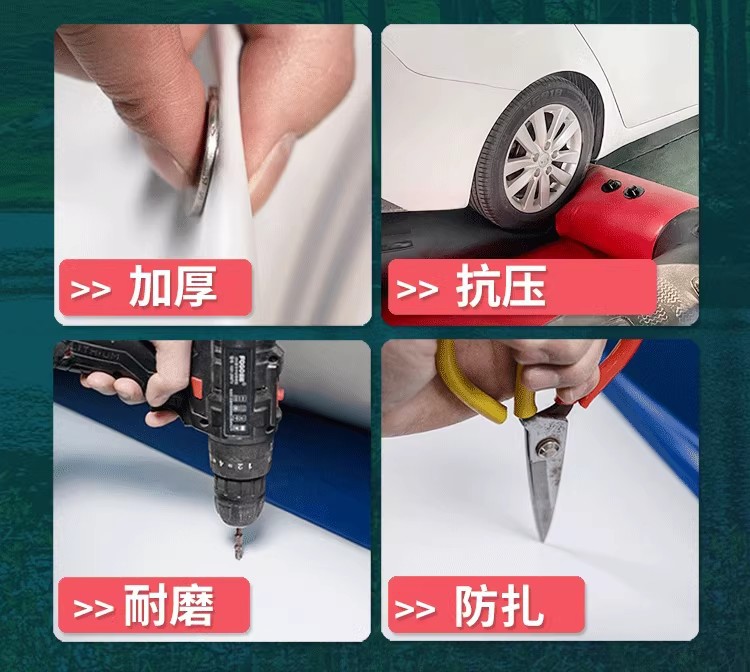 >> 加厚

>> 抗压

>> 耐磨

>> 防扎