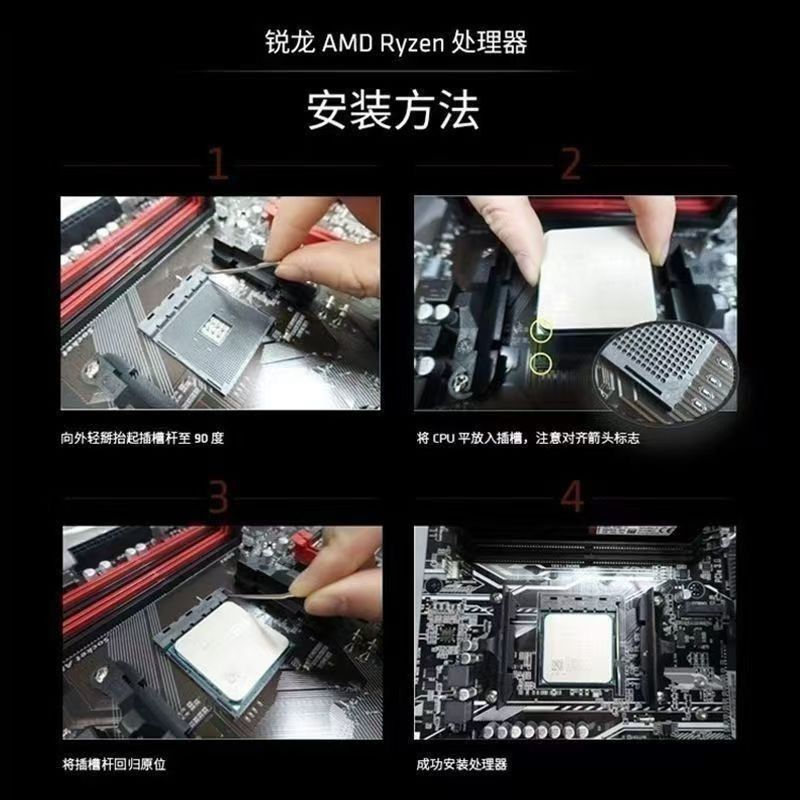 锐龙 AMD Ryzen 处理器

安装方法

1

向外轻掰抬起插槽杆至 90 度

2

将 CPU 平放入插槽，注意对齐箭头标志

3

将插槽杆回归原位

4

成功安装处理器