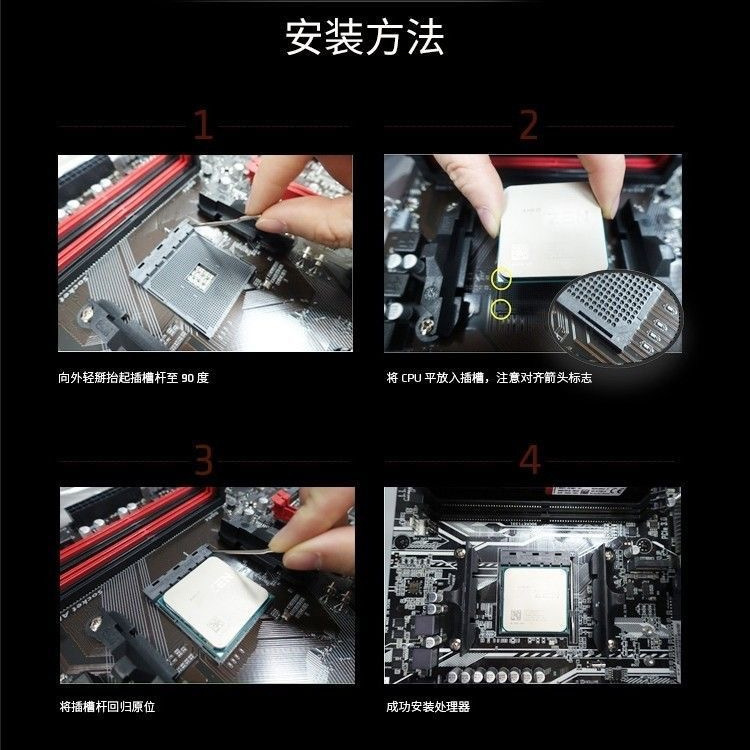 安装方法

1

向外轻掰抬起插槽杆至 90 度

2

将 CPU 平放入插槽，注意对齐箭头标志

3

将插槽杆回归原位

4

成功安装处理器