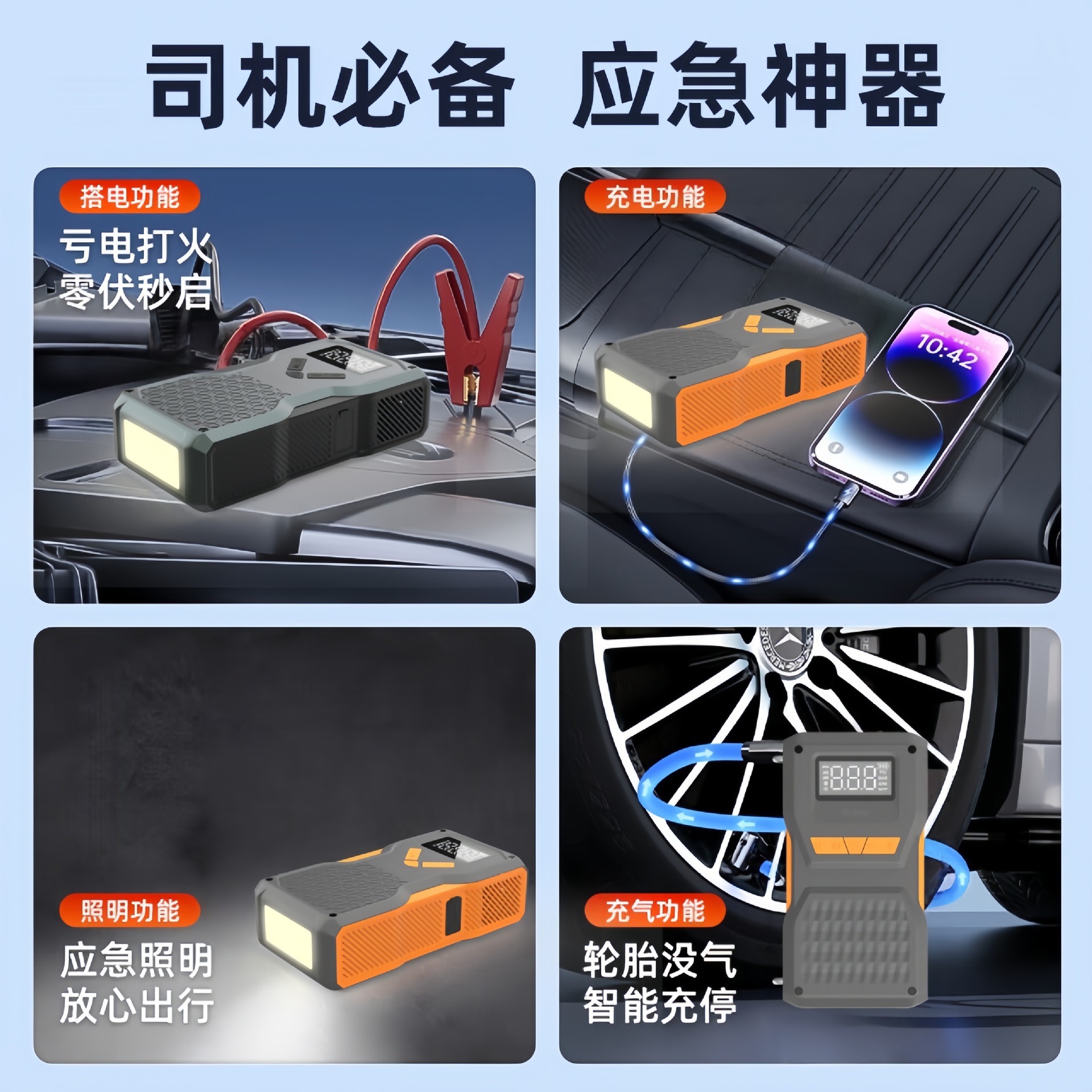 司机必备 应急神器

搭电功能
亏电打火
零伏秒启

充电功能

10:42

照明功能
应急照明
放心出行

充气功能
轮胎没气
智能充停

888