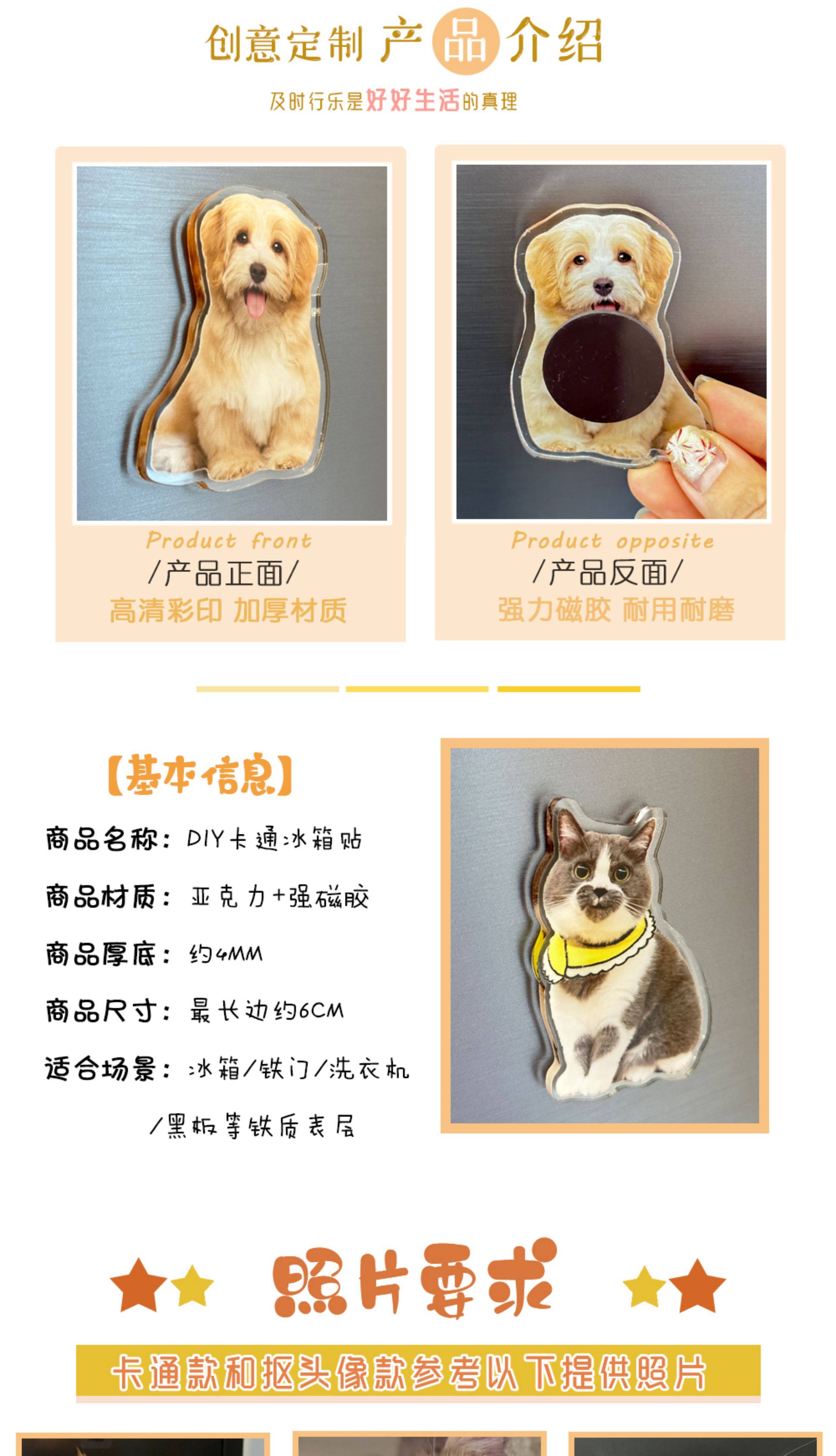 创意定制 产品介绍

及时行乐是好好生活的真理

Product front
/产品正面/
高清彩印 加厚材质

Product opposite
/产品反面/
强力磁胶 耐用耐磨

【基本信息】

商品名称：DIY卡通冰箱贴

商品材质：亚克力+强磁胶

商品厚底：约4MM

商品尺寸：最长边约6CM

适合场景：冰箱/铁门/洗衣机/黑板等铁质表层

照片要求

卡通款和抠头像款参考以下提供照片