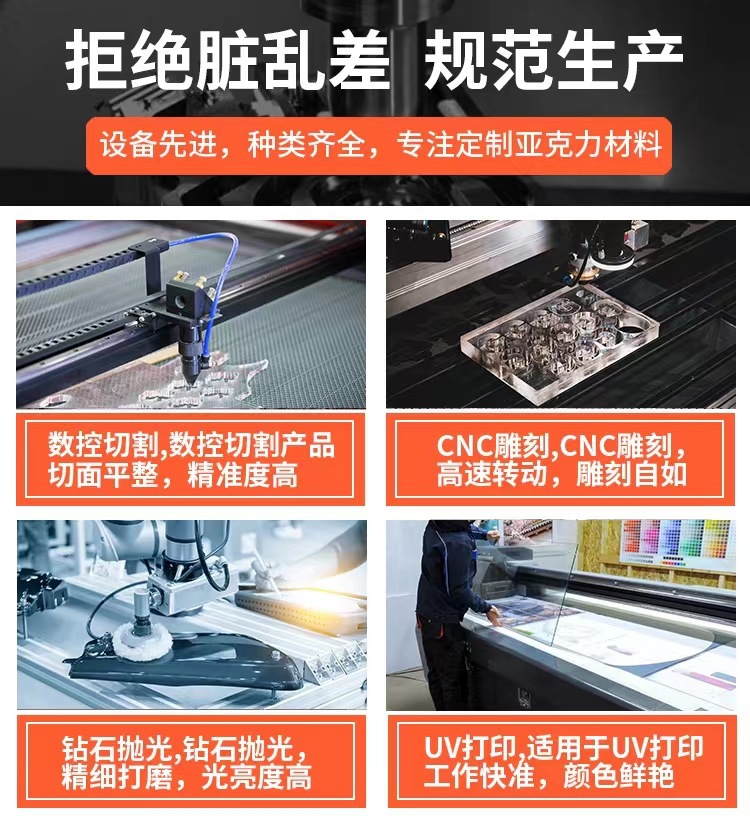 拒绝脏乱差 规范生产

设备先进，种类齐全，专注定制亚克力材料

数控切割,数控切割产品切面平整，精准度高

CNC雕刻,CNC雕刻，高速转动，雕刻自如

钻石抛光,钻石抛光，精细打磨，光亮度高

UV打印,适用于UV打印工作快准，颜色鲜艳