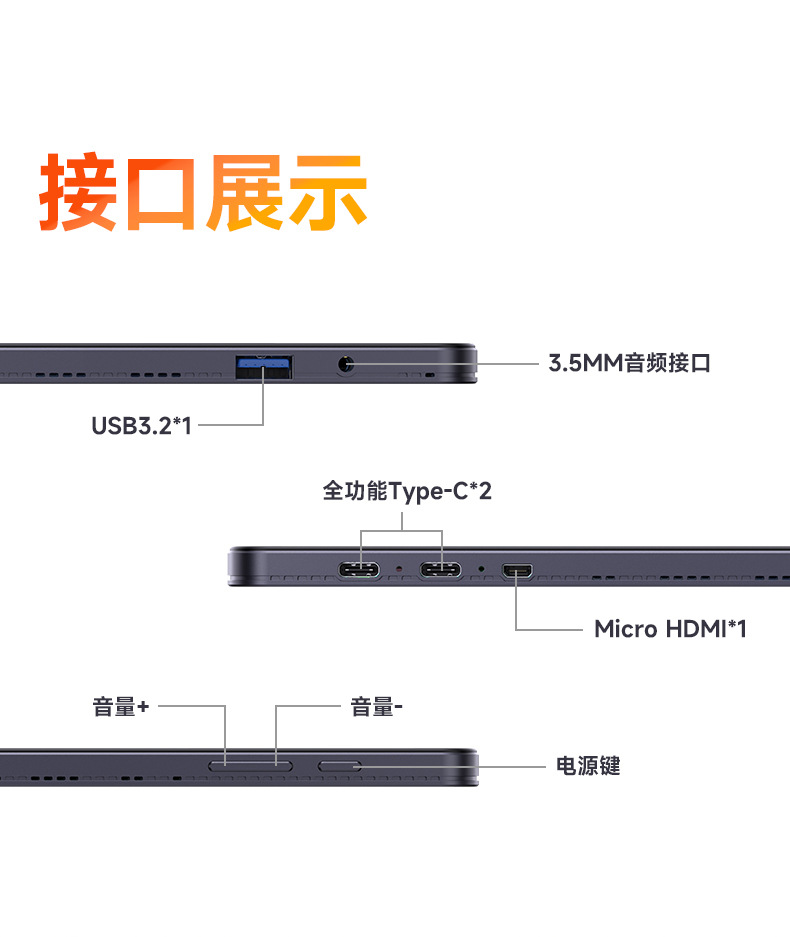 接口展示

3.5MM音频接口

USB3.2*1

全功能Type-C*2

Micro HDMI*1

音量+

音量-

电源键