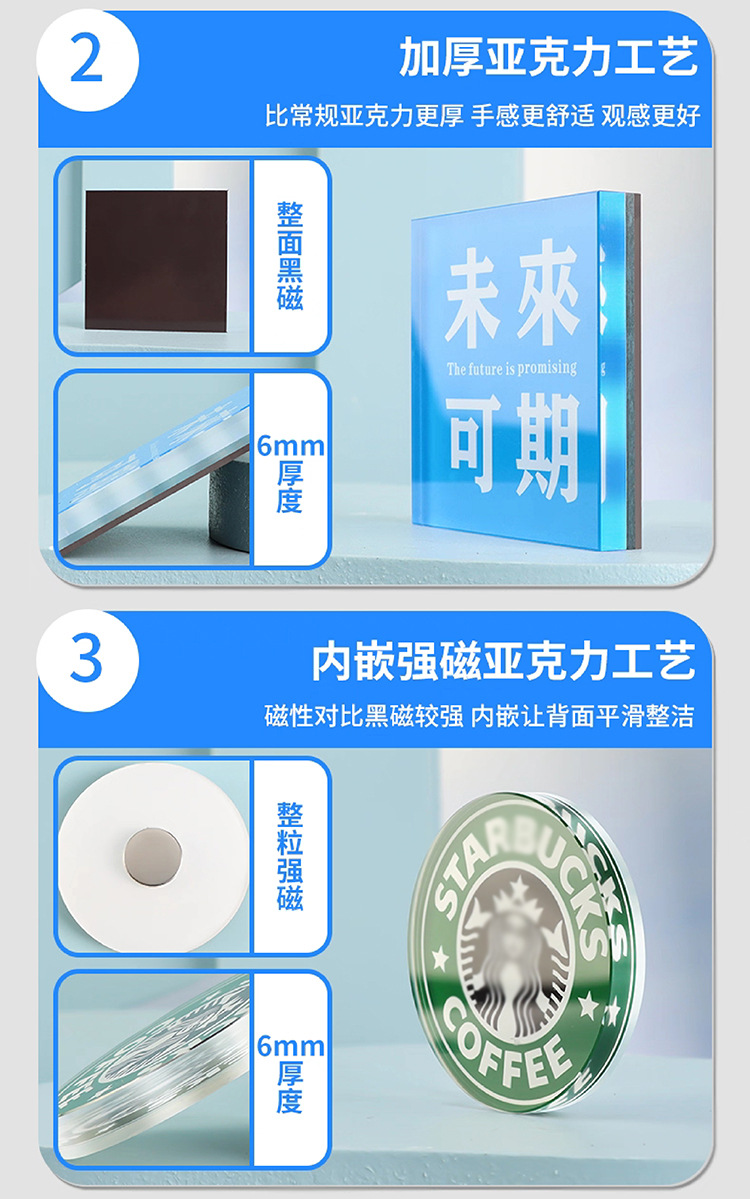 2

加厚亚克力工艺

比常规亚克力更厚 手感更舒适 观感更好

整面黑磁

6mm厚度

未來

The future is promising

可期

3

内嵌强磁亚克力工艺

磁性对比黑磁较强 内嵌让背面平滑整洁

整粒强磁

6mm厚度

STARBUCKS

COFFEE