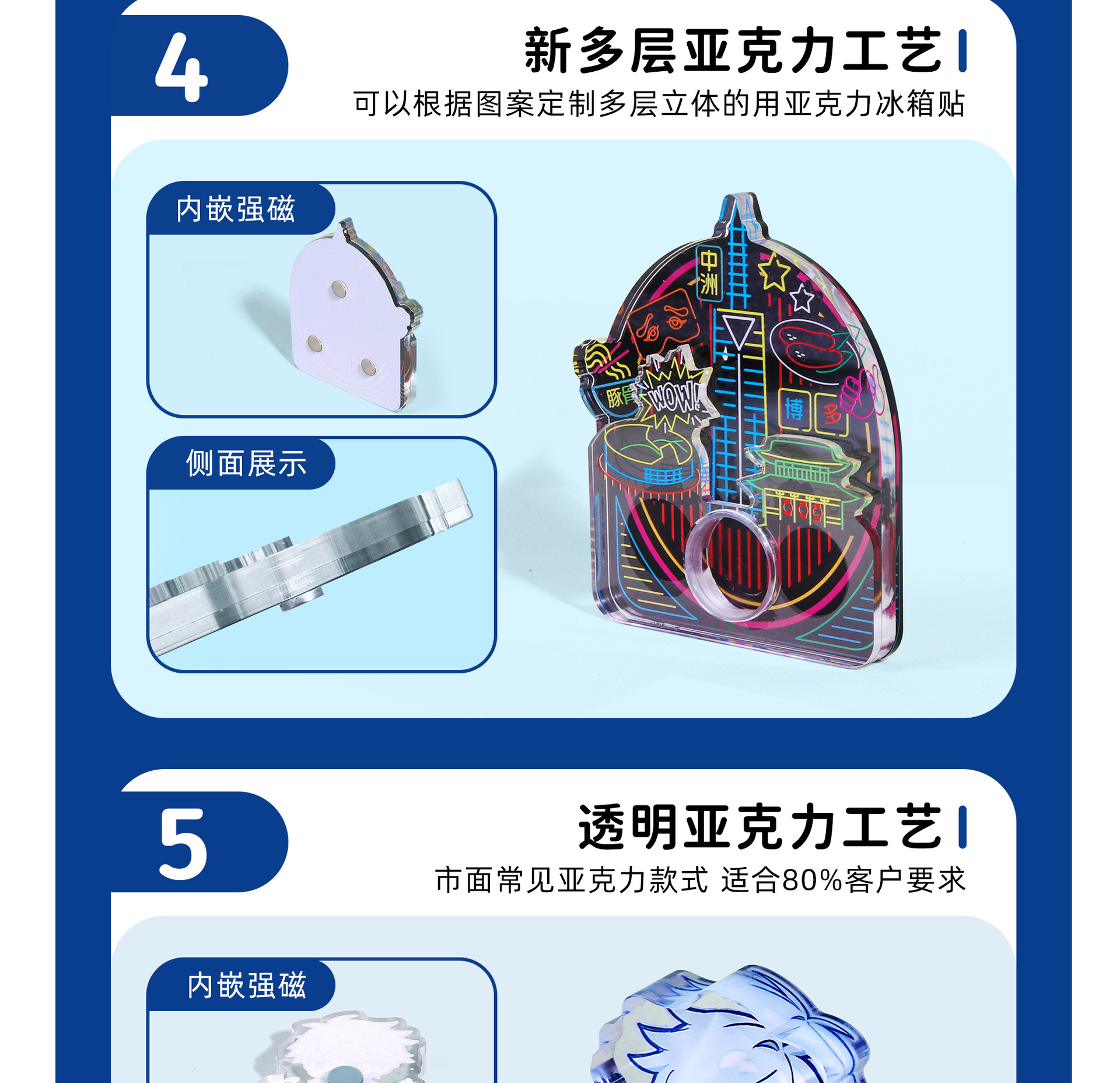 4

新多层亚克力工艺

可以根据图案定制多层立体的用亚克力冰箱贴

内嵌强磁

侧面展示

中洲

豚骨

WOW!

博多

5

透明亚克力工艺

市面常见亚克力款式 适合80%客户要求

内嵌强磁