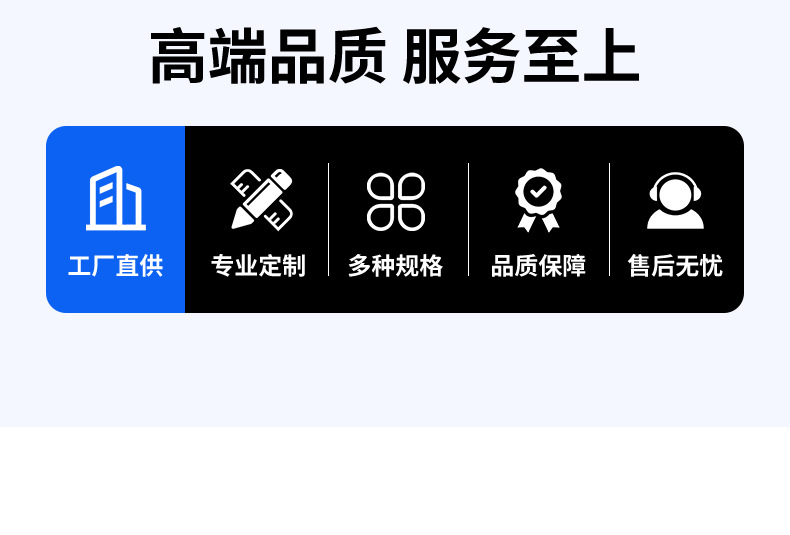 高端品质 服务至上

工厂直供

专业定制

多种规格

品质保障

售后无忧