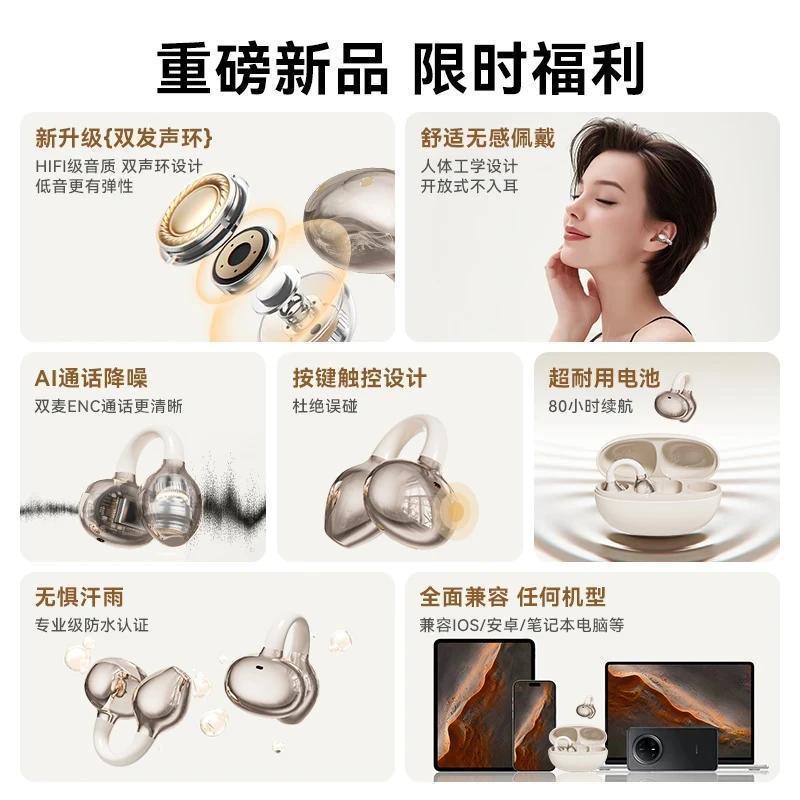 重磅新品 限时福利

新升级{双发声环}
HIFI级音质 双声环设计
低音更有弹性

舒适无感佩戴
人体工学设计
开放式不入耳

AI通话降噪
双麦ENC通话更清晰

按键触控设计
杜绝误碰

超耐用电池
80小时续航

无惧汗雨
专业级防水认证

全面兼容 任何机型
兼容IOS/安卓/笔记本电脑等