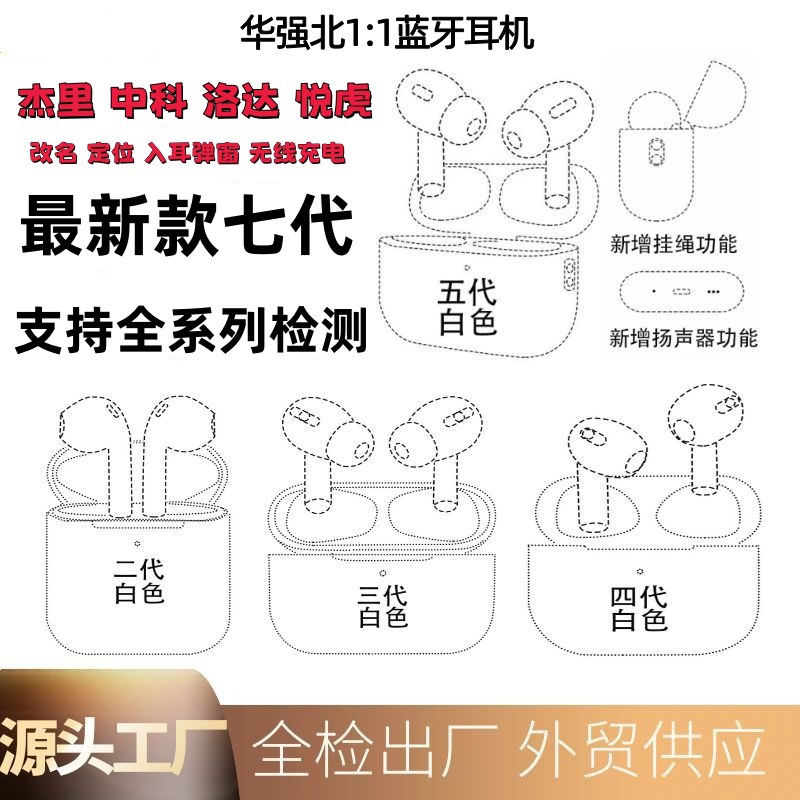 华强北1:1蓝牙耳机

杰里 中科 洛达 悦虎

改名 定位 入耳弹窗 无线充电

最新款七代

支持全系列检测

五代
白色

新增挂绳功能

新增扬声器功能

二代
白色

三代
白色

四代
白色

源头工厂 全检出厂 外贸供应