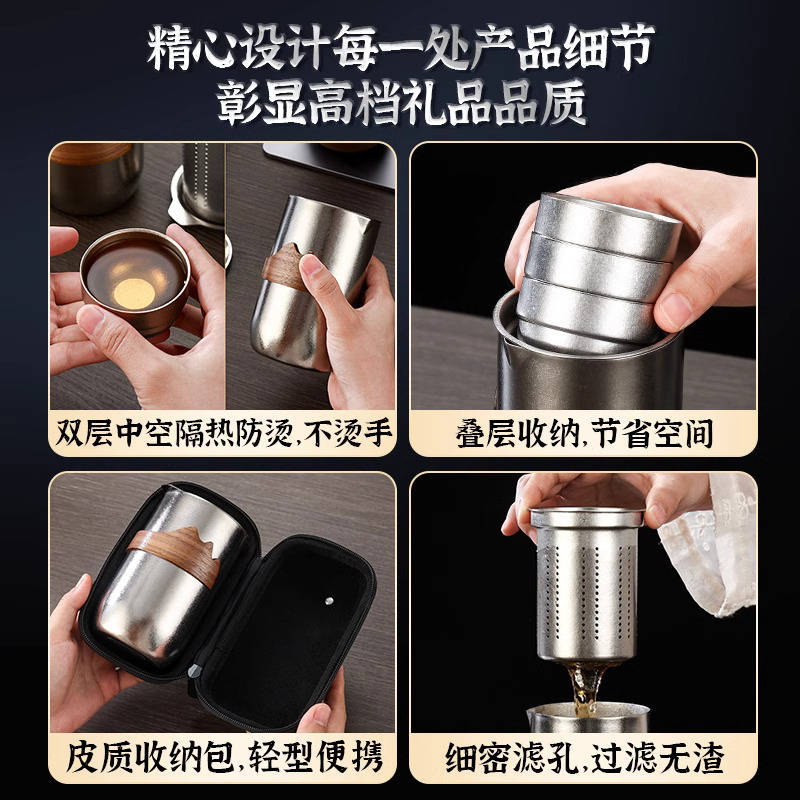 精心设计每一处产品细节
彰显高档礼品品质

双层中空隔热防烫,不烫手

叠层收纳,节省空间

皮质收纳包,轻型便携

细密滤孔,过滤无渣