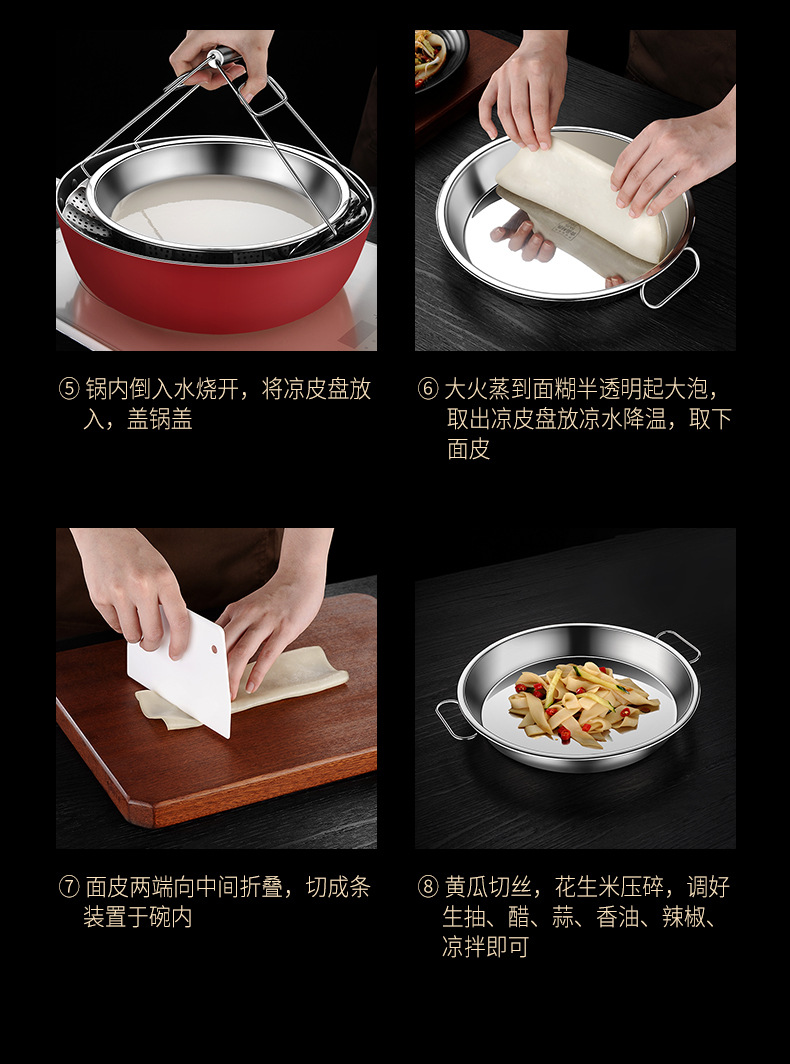 ⑤ 锅内倒入水烧开，将凉皮盘放入，盖锅盖

⑥ 大火蒸到面糊半透明起大泡，取出凉皮盘放凉水降温，取下面皮

⑦ 面皮两端向中间折叠，切成条装置于碗内

⑧ 黄瓜切丝，花生米压碎，调好生抽、醋、蒜、香油、辣椒、凉拌即可