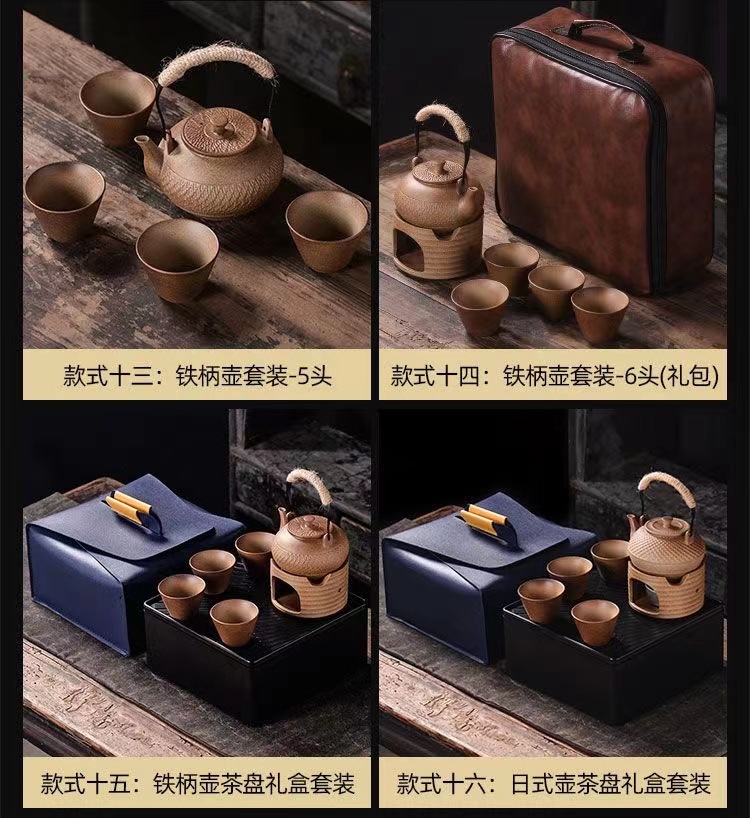 款式十三：铁柄壶套装-5头

款式十四：铁柄壶套装-6头(礼包)

款式十五：铁柄壶茶盘礼盒套装

款式十六：日式壶茶盘礼盒套装