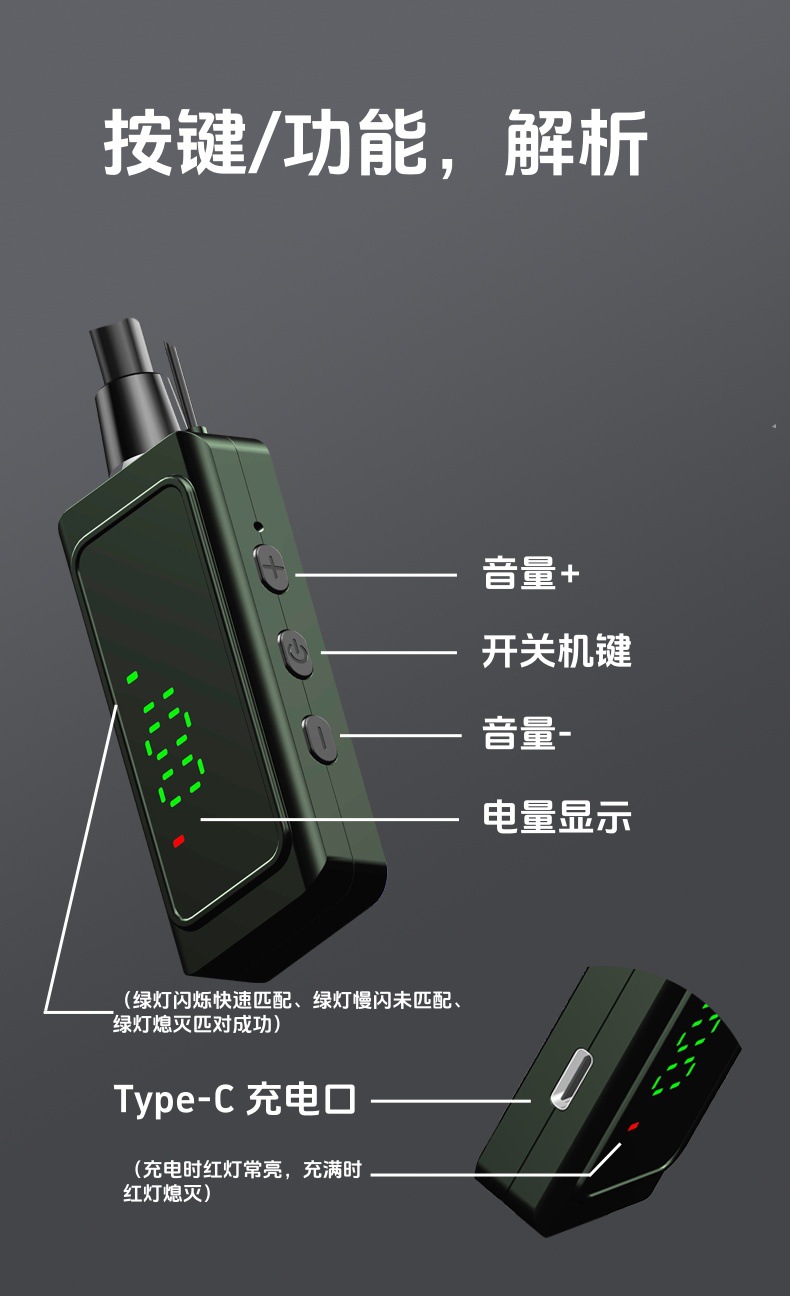 按键/功能，解析

音量+

开关机键

音量-

电量显示

（绿灯闪烁快速匹配、绿灯慢闪未匹配、绿灯熄灭匹对成功）

Type-C 充电口

（充电时红灯常亮，充满时红灯熄灭）