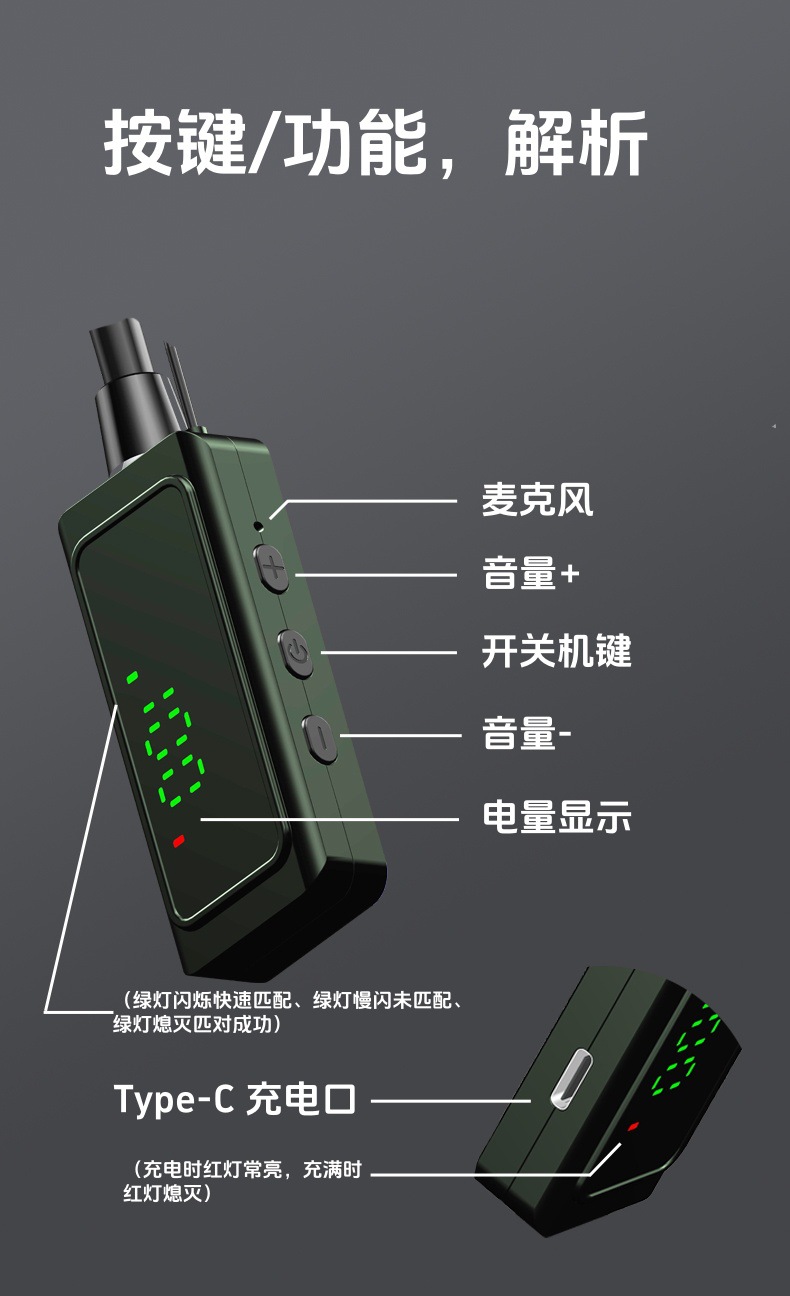 按键/功能，解析

麦克风

音量+

开关机键

音量-

电量显示

（绿灯闪烁快速匹配、绿灯慢闪未匹配、绿灯熄灭匹对成功）

Type-C 充电口

（充电时红灯常亮，充满时红灯熄灭）