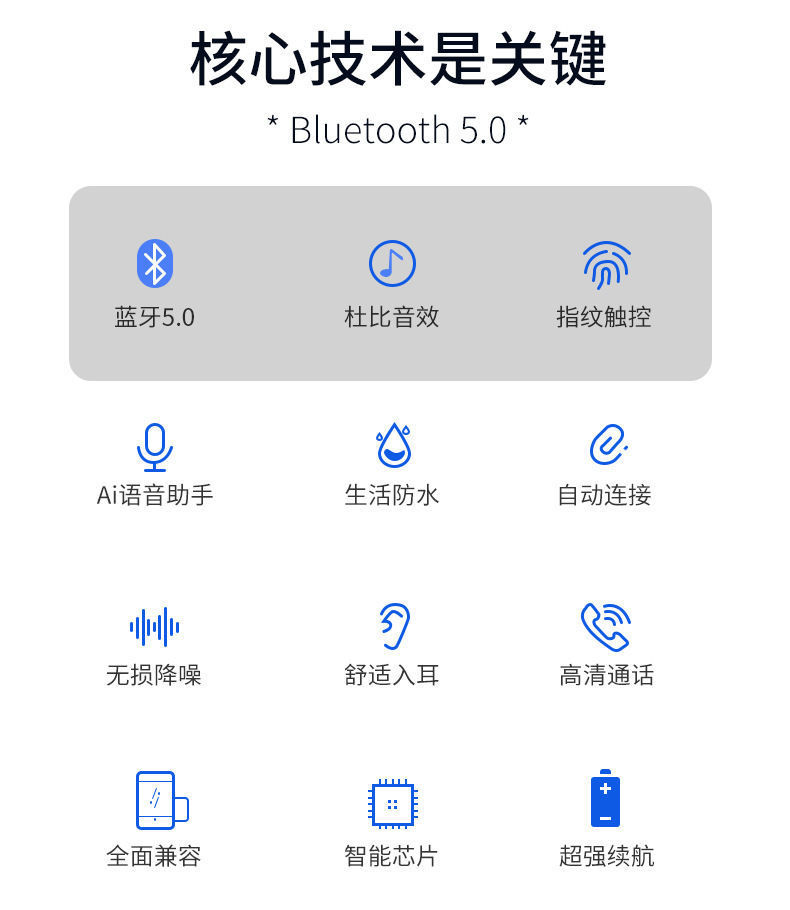 核心技术是关键

* Bluetooth 5.0 *

蓝牙5.0

杜比音效

指纹触控

Ai语音助手

生活防水

自动连接

无损降噪

舒适入耳

高清通话

全面兼容

智能芯片

超强续航