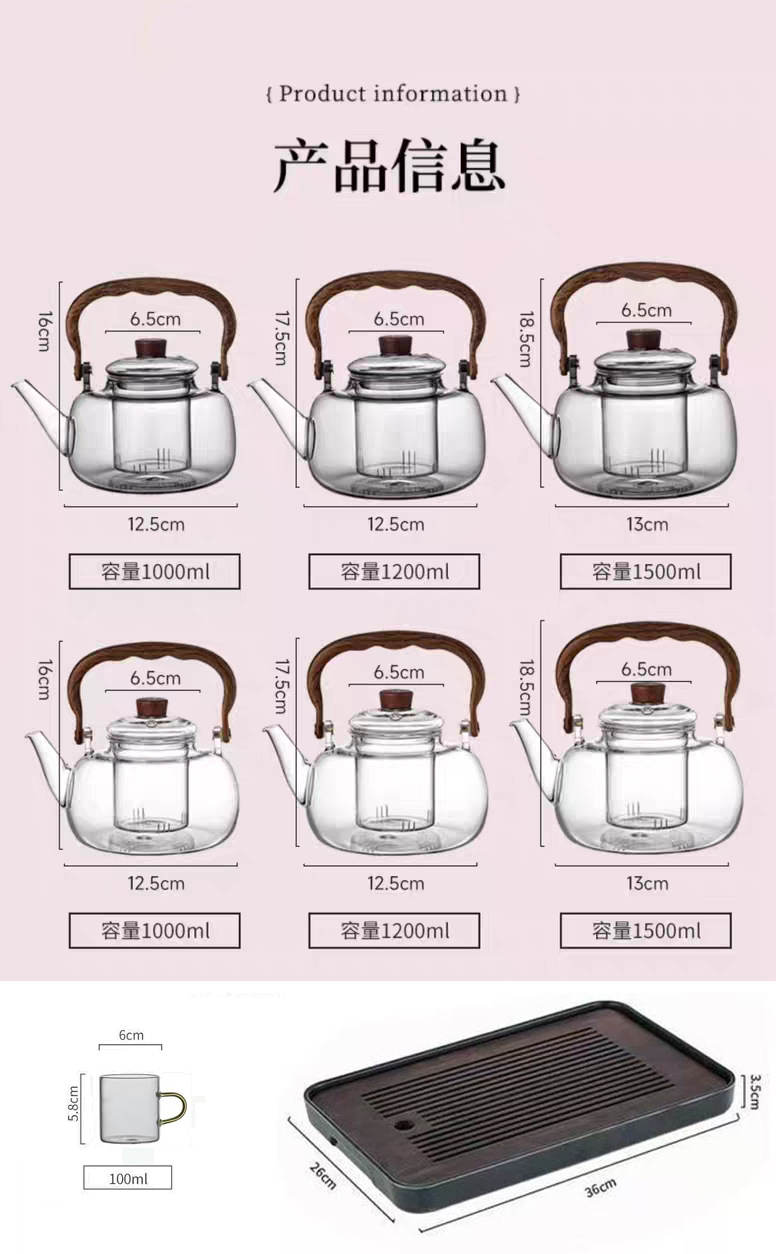 { Product information }

产品信息

16cm
6.5cm
12.5cm
容量1000ml

17.5cm
6.5cm
12.5cm
容量1200ml

18.5cm
6.5cm
13cm
容量1500ml

16cm
6.5cm
12.5cm
容量1000ml

17.5cm
6.5cm
12.5cm
容量1200ml

18.5cm
6.5cm
13cm
容量1500ml

6cm
5.8cm
100ml

3.5cm
26cm
36cm