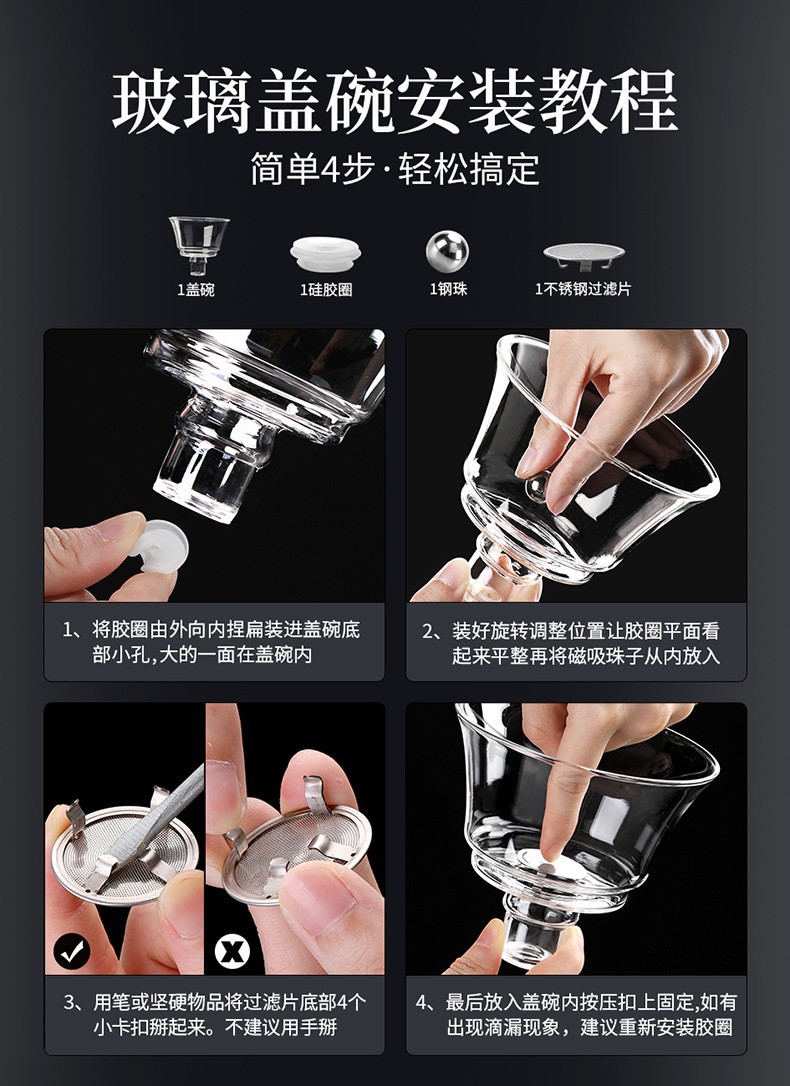 玻璃盖碗安装教程

简单4步·轻松搞定

1盖碗

1硅胶圈

1钢珠

1不锈钢过滤片

1、将胶圈由外向内捏扁装进盖碗底部小孔,大的一面在盖碗内

2、装好旋转调整位置让胶圈平面看起来平整再将磁吸珠子从内放入

3、用笔或坚硬物品将过滤片底部4个小卡扣掰起来。不建议用手掰

4、最后放入盖碗内按压扣上固定,如有出现滴漏现象，建议重新安装胶圈