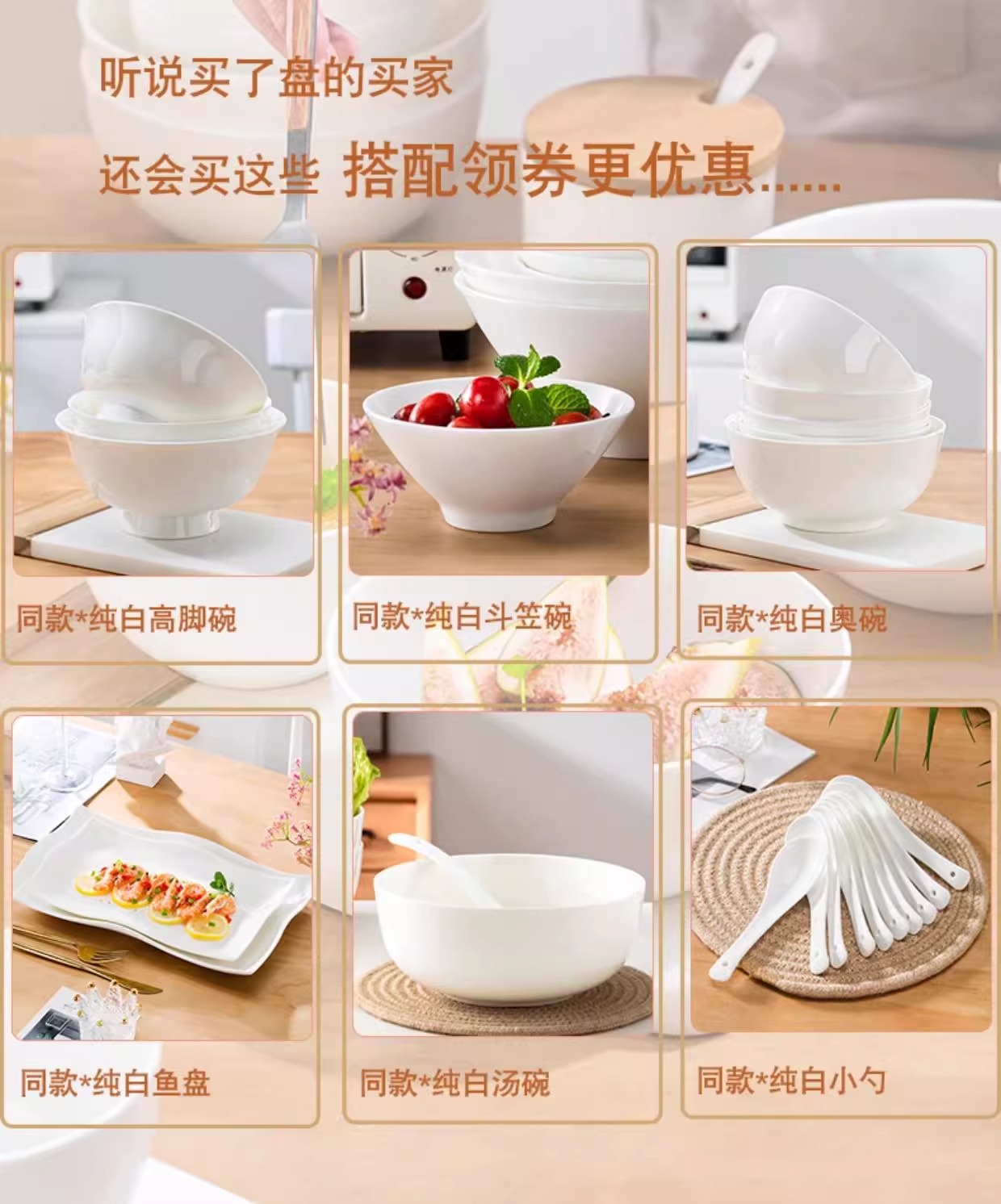 听说买了盘的买家

还会买这些 搭配领券更优惠......

同款*纯白高脚碗

同款*纯白斗笠碗

同款*纯白奥碗

同款*纯白鱼盘

同款*纯白汤碗

同款*纯白小勺