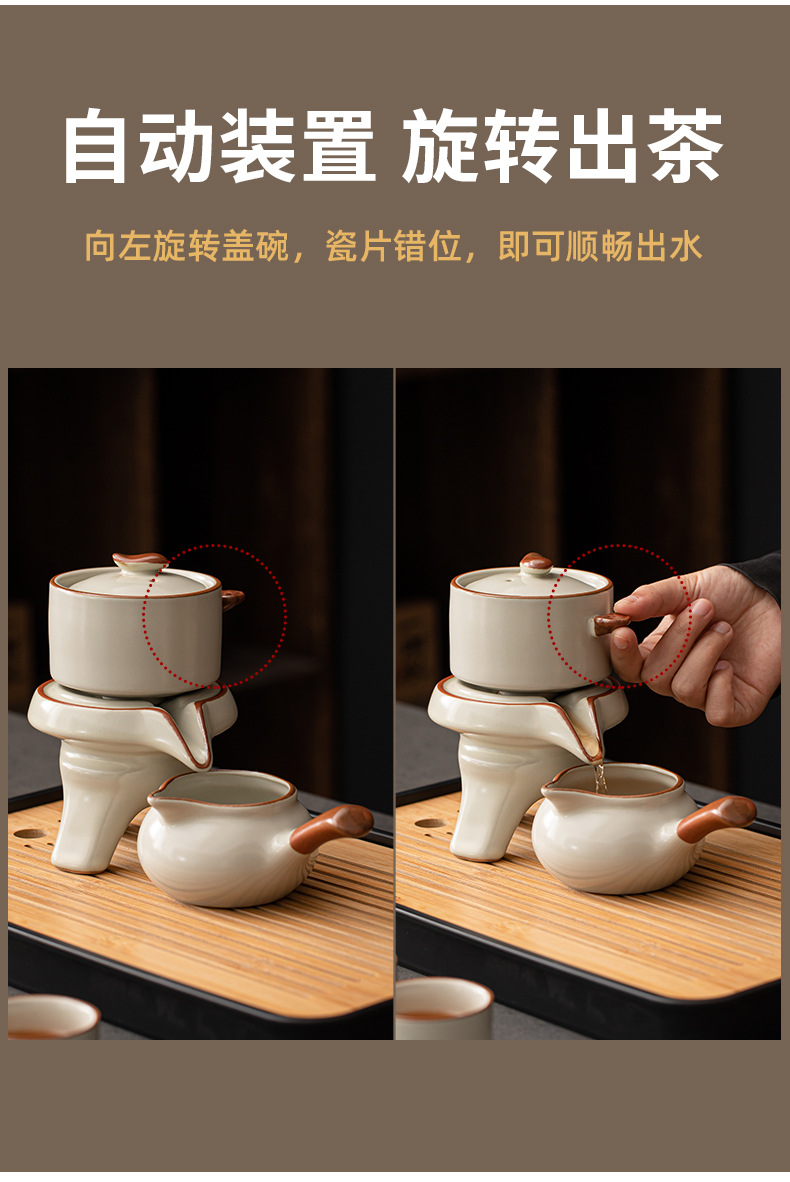 自动装置 旋转出茶

向左旋转盖碗，瓷片错位，即可顺畅出水