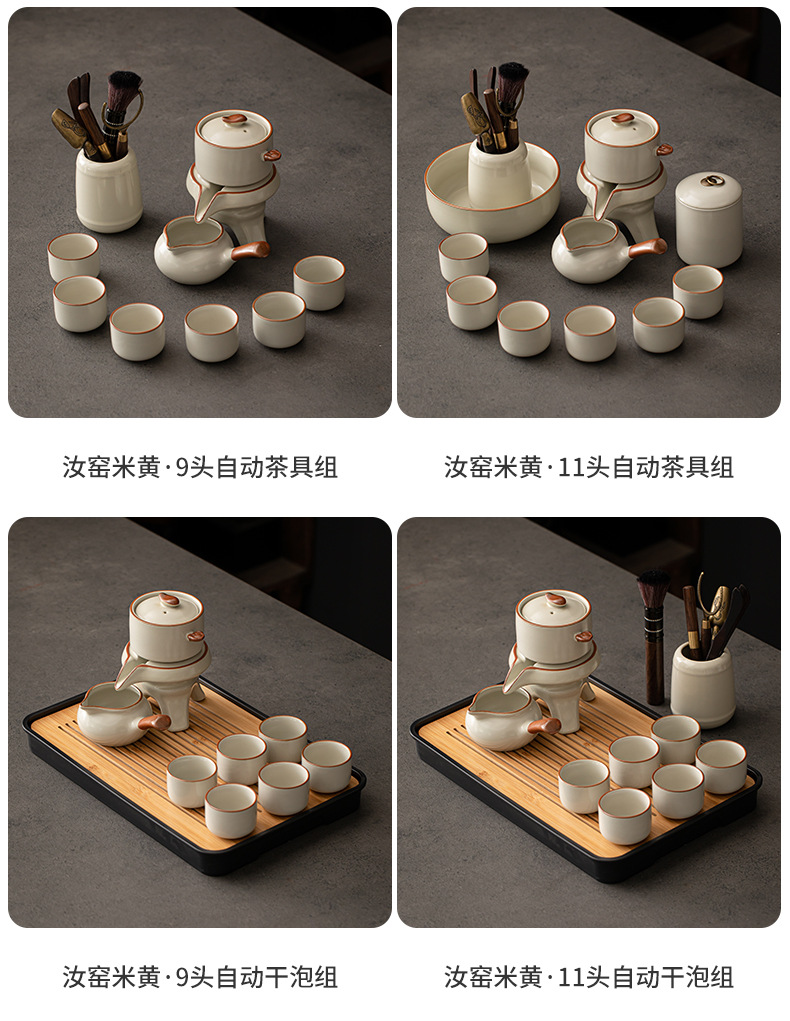 汝窑米黄·9头自动茶具组

汝窑米黄·11头自动茶具组

汝窑米黄·9头自动干泡组

汝窑米黄·11头自动干泡组