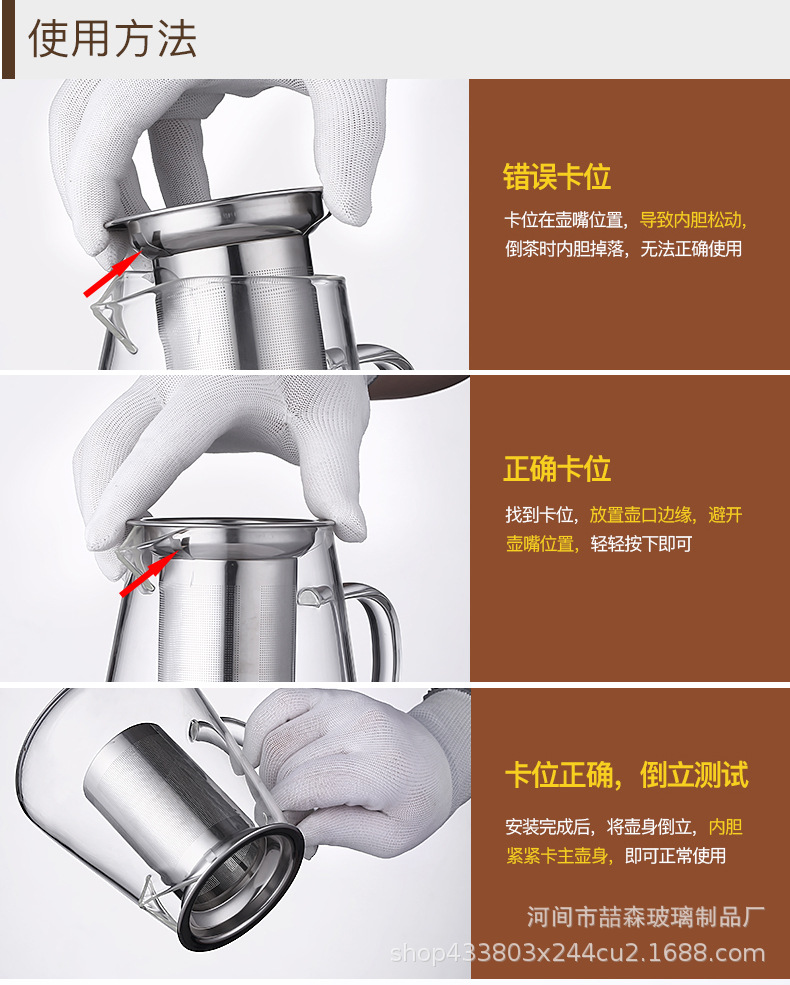 使用方法

错误卡位

卡位在壶嘴位置，导致内胆松动，倒茶时内胆掉落，无法正确使用

正确卡位

找到卡位，放置壶口边缘，避开壶嘴位置，轻轻按下即可

卡位正确，倒立测试

安装完成后，将壶身倒立，内胆紧紧卡主壶身，即可正常使用

河间市喆森玻璃制品厂
shop433803x244cu2.1688.com