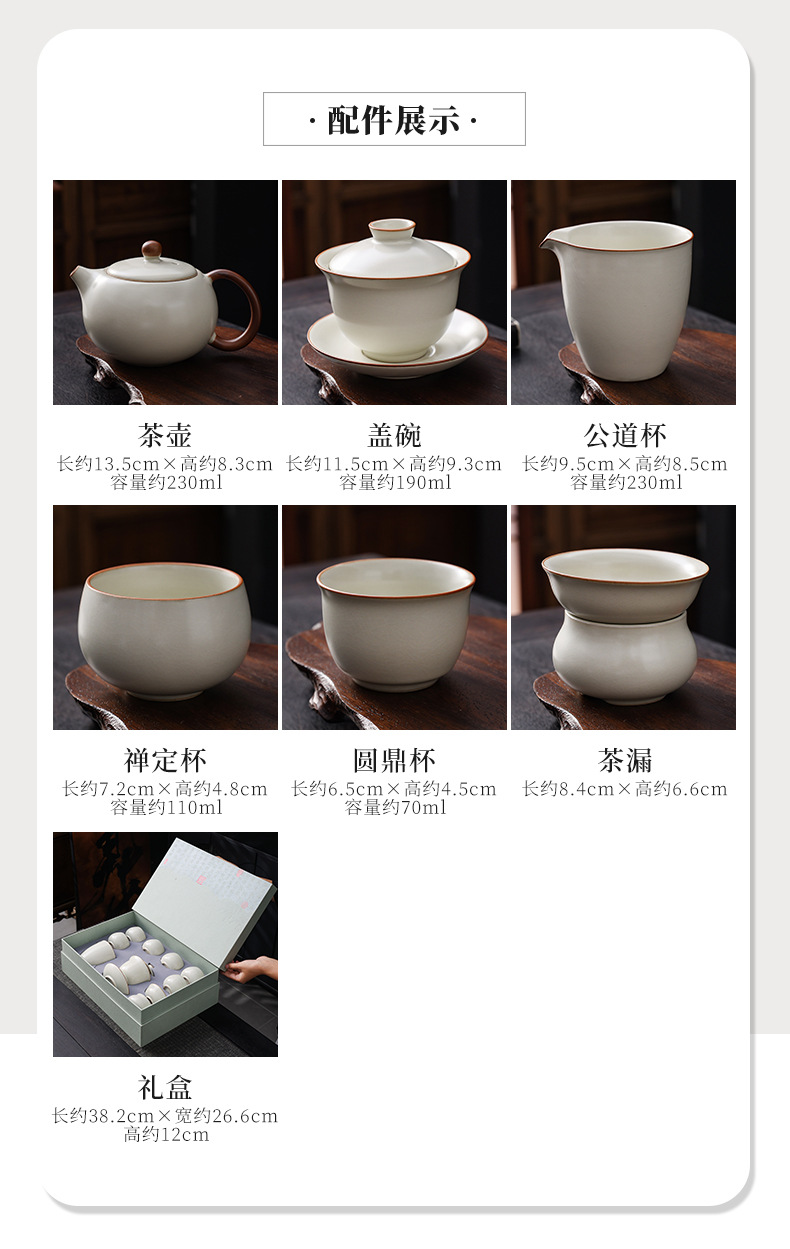 · 配件展示 ·

茶壶
长约13.5cm×高约8.3cm
容量约230ml

盖碗
长约11.5cm×高约9.3cm
容量约190ml

公道杯
长约9.5cm×高约8.5cm
容量约230ml

禅定杯
长约7.2cm×高约4.8cm
容量约110ml

圆鼎杯
长约6.5cm×高约4.5cm
容量约70ml

茶漏
长约8.4cm×高约6.6cm

礼盒
长约38.2cm×宽约26.6cm
高约12cm