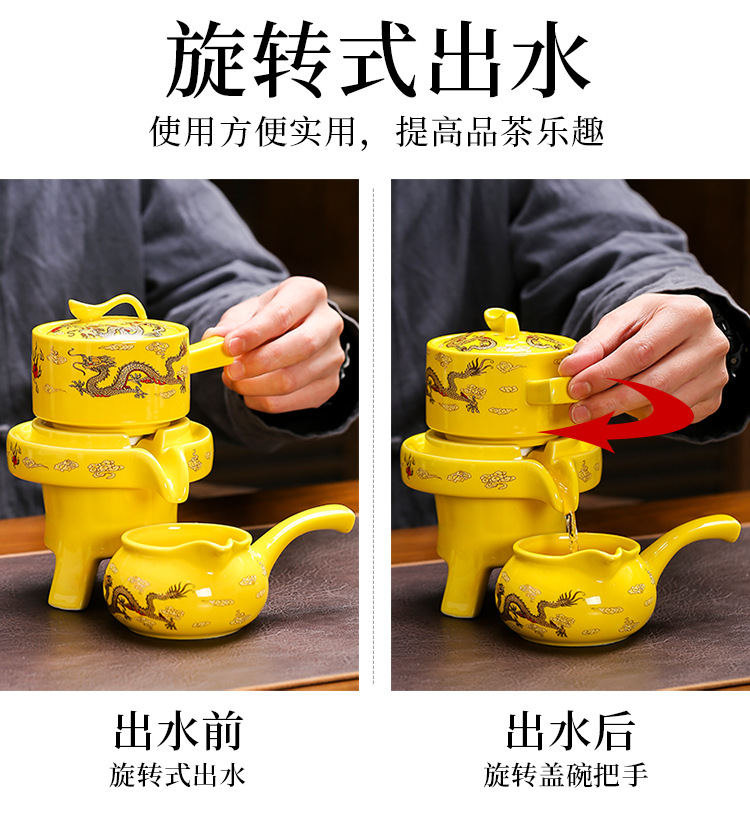 旋转式出水

使用方便实用，提高品茶乐趣

出水前

旋转式出水

出水后

旋转盖碗把手