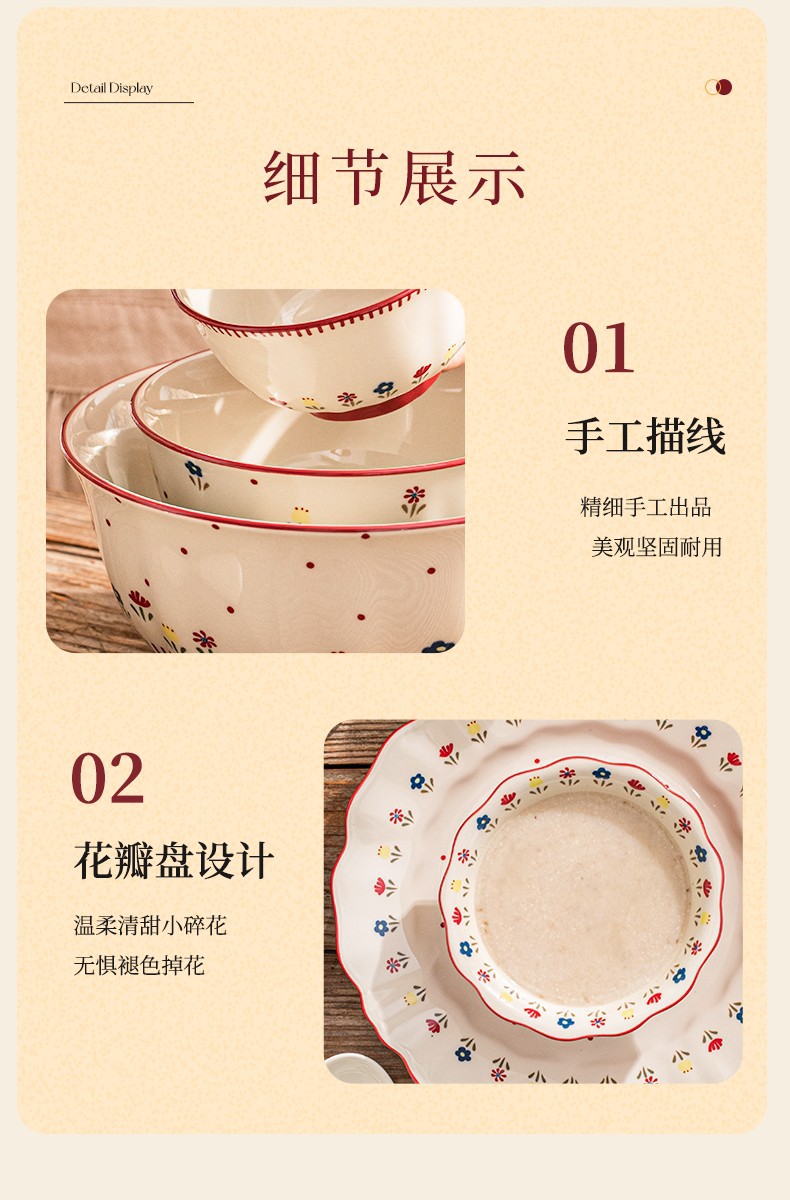 Detail Display

细节展示

01

手工描线

精细手工出品

美观坚固耐用

02

花瓣盘设计

温柔清甜小碎花

无惧褪色掉花